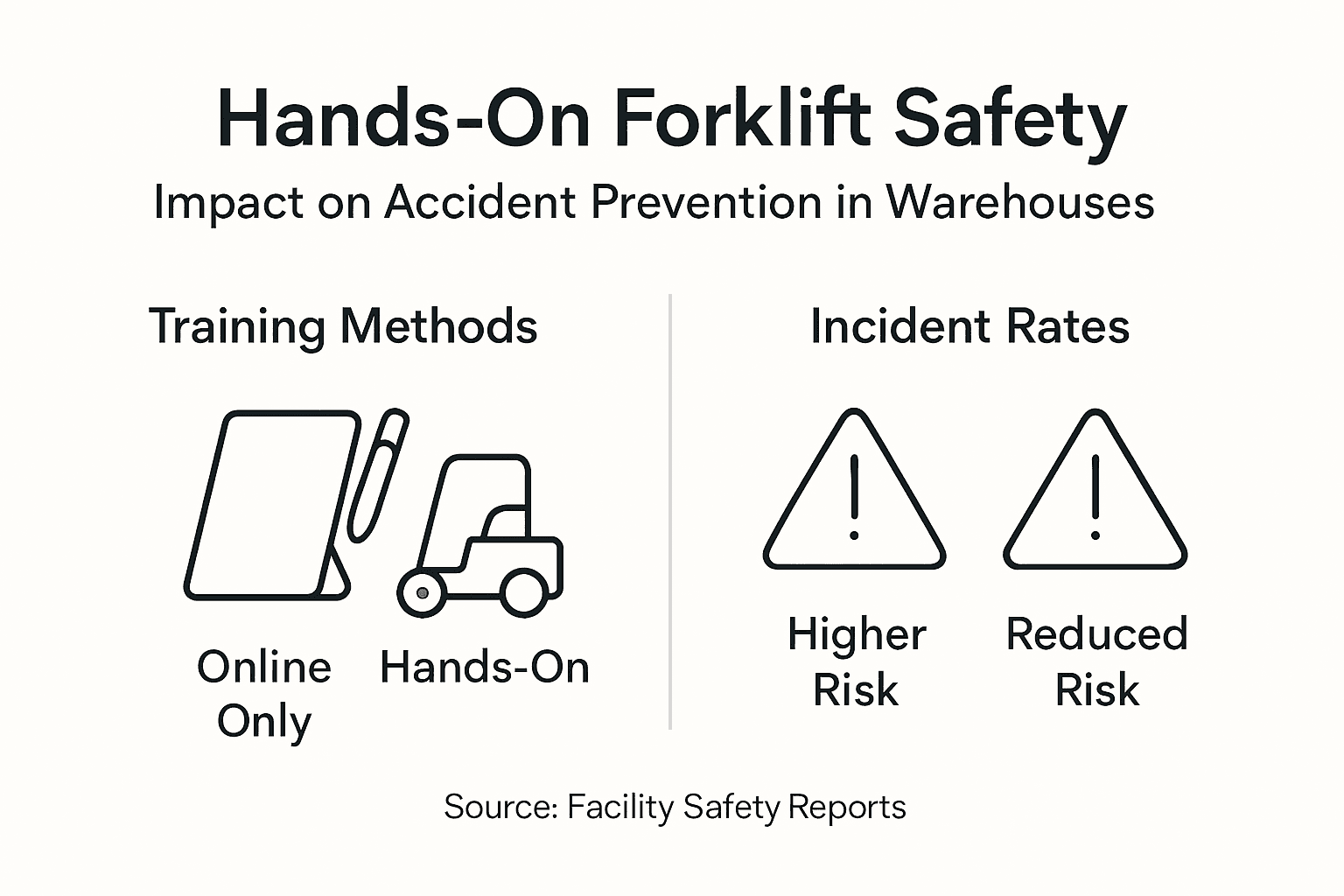 Hands-On Forklift Safety

Impact on Accident Prevention in Warehouses

Training Methods

Online Only

Hands-On

Incident Rates

Higher Risk

Reduced Risk

Source: Facility Safety Reports