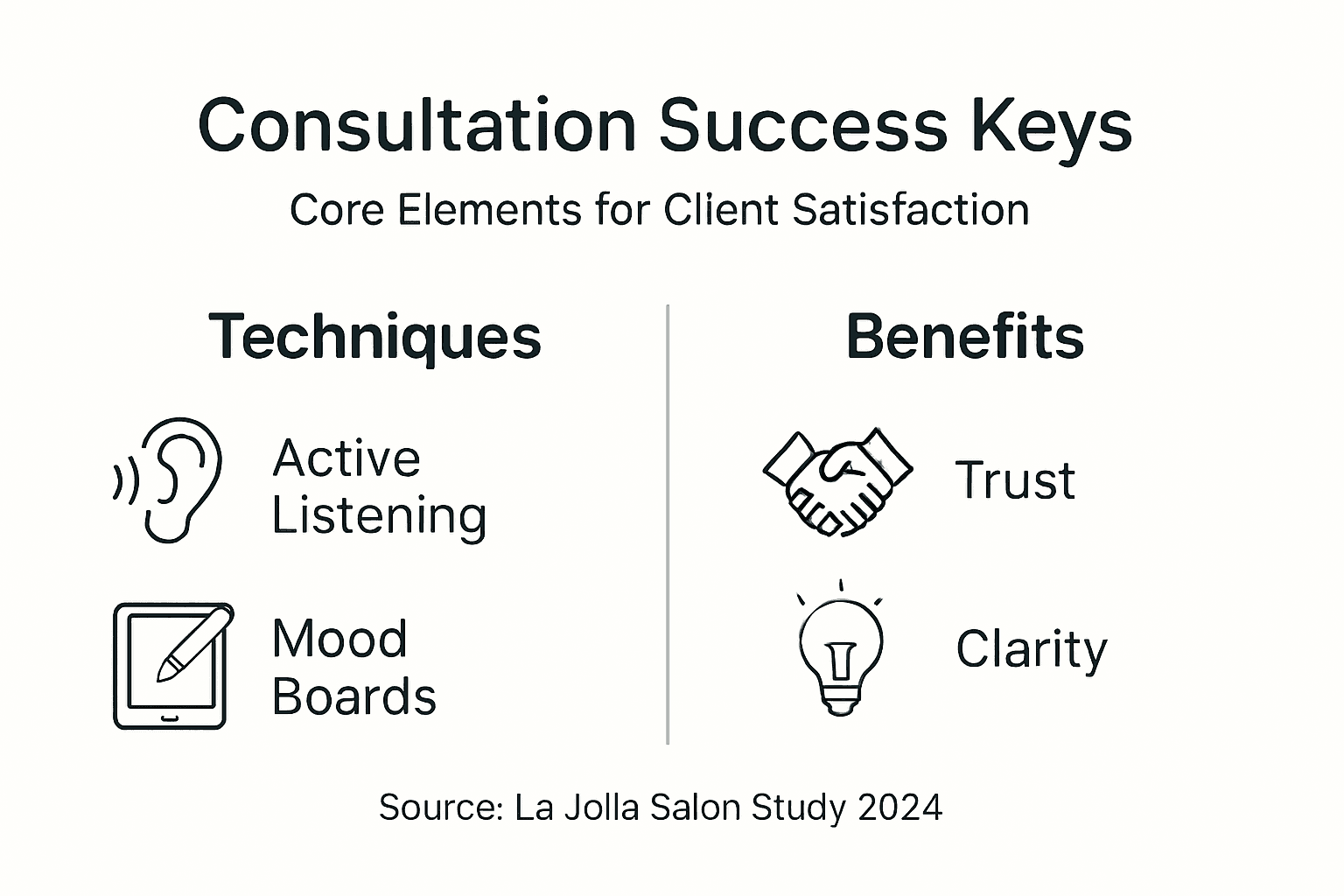 Consultation Success Keys

Core Elements for Client Satisfaction

Techniques

Active Listening

Mood Boards

Benefits

Trust

Clarity

Source: La Jolla Salon Study 2024