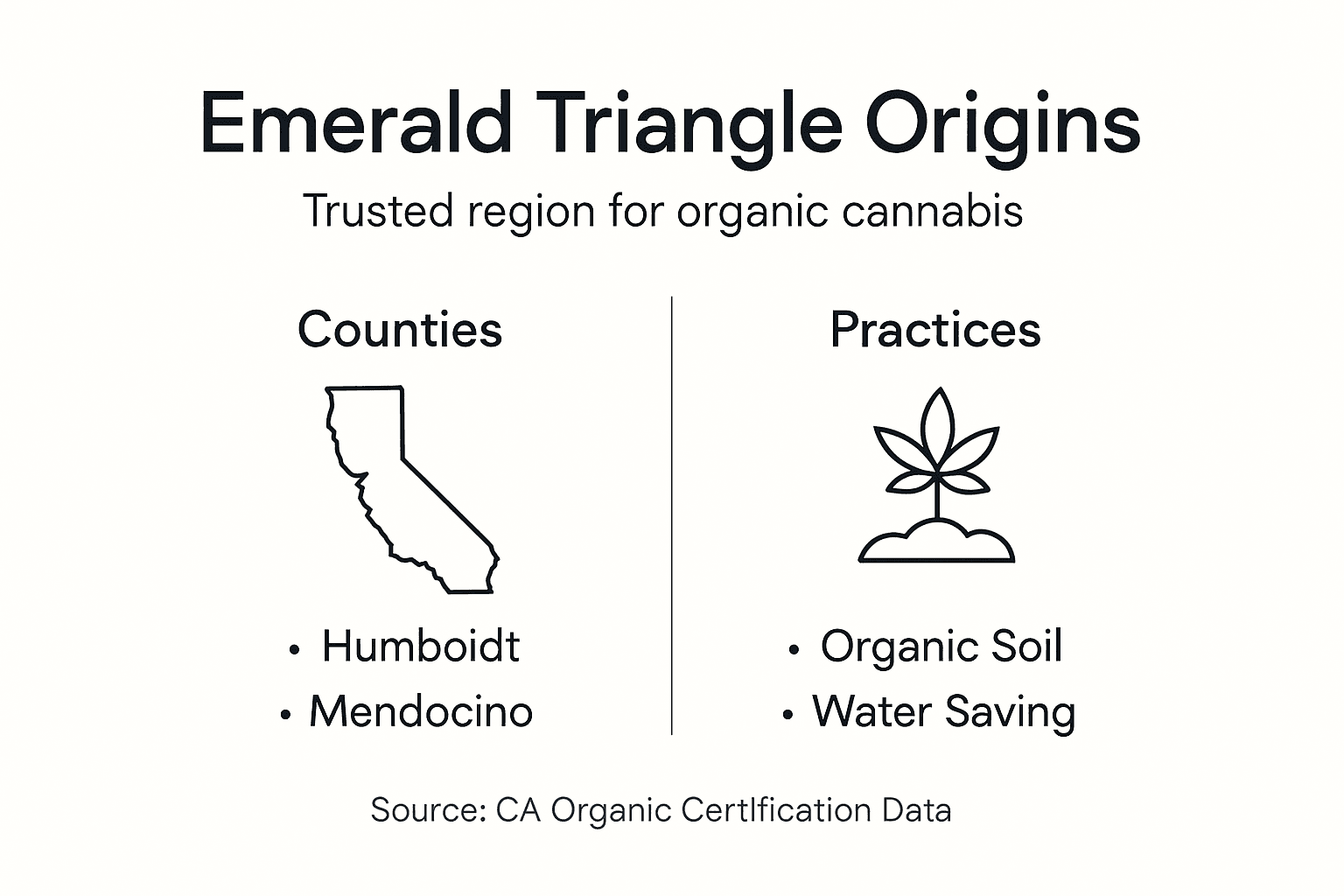 Emerald Triangle Origins

Trusted region for organic cannabis

Counties

• Humboidt
• Mendocino

Practices

• Organic Soil
• Water Saving

Source: CA Organic Certlfication Data