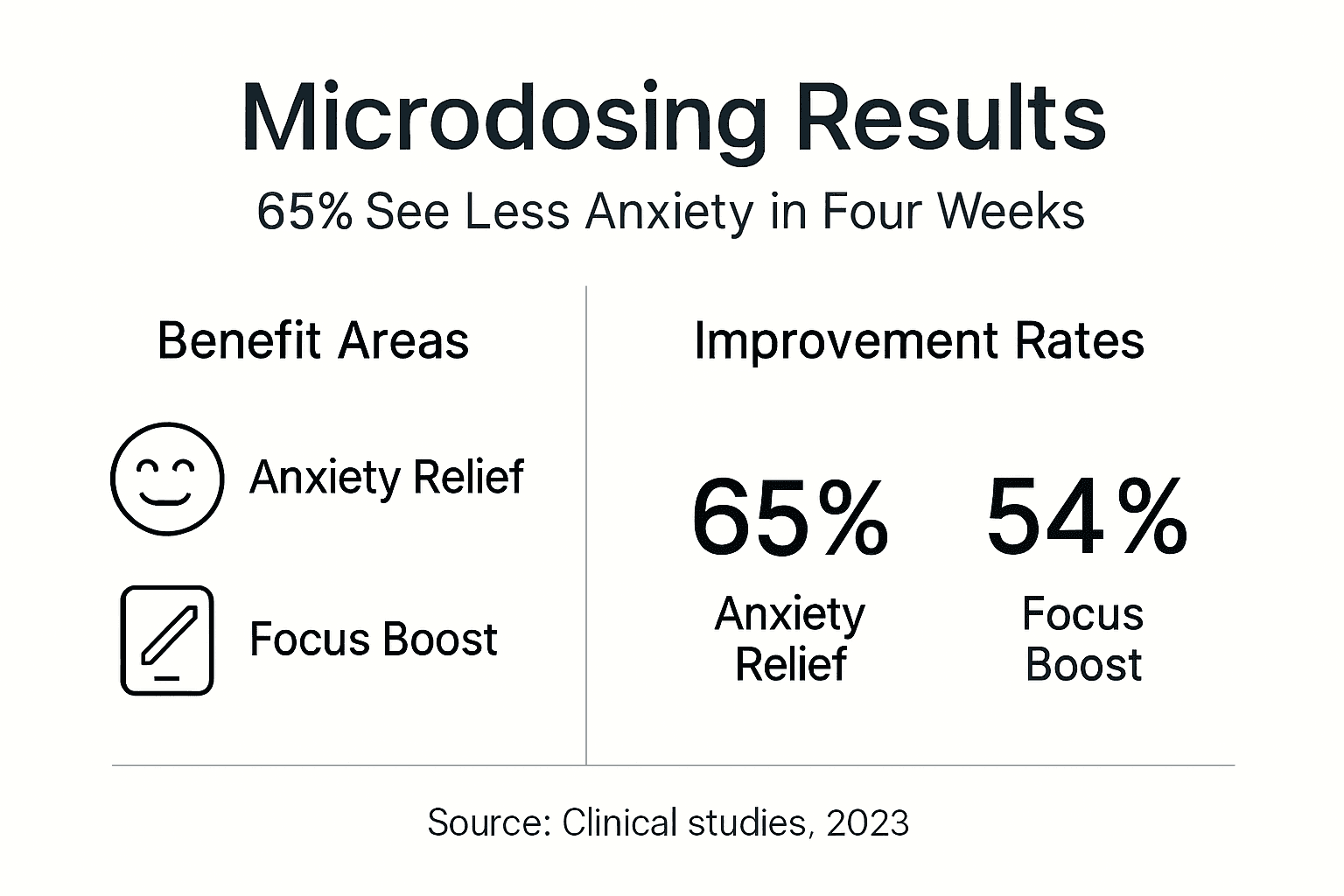 Microdosing Results

65% See Less Anxiety in Four Weeks

Benefit Areas

Anxiety Relief

Focus Boost

Improvement Rates

65%
Anxiety Relief

54%
Focus Boost

Source: Clinical studies, 2023