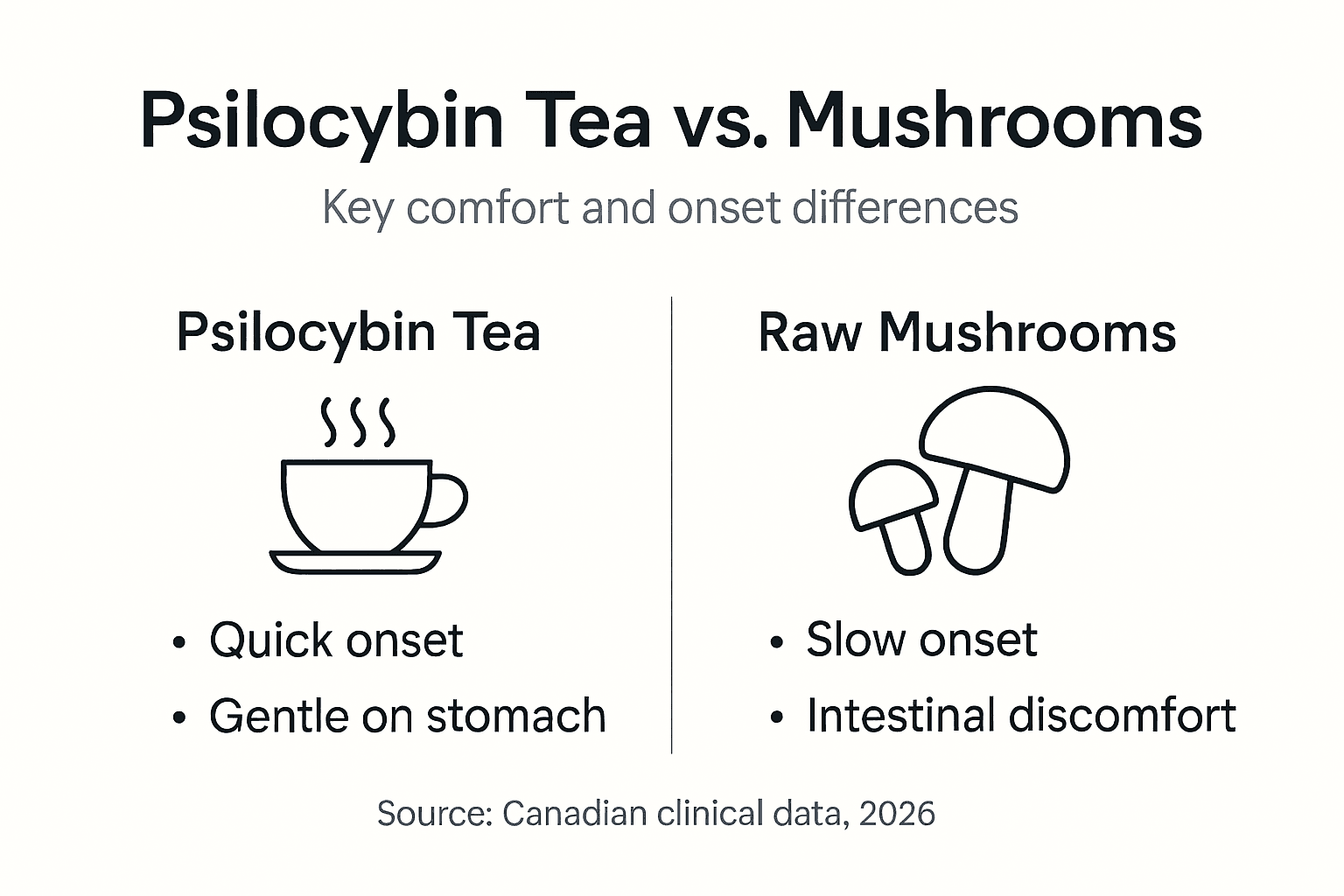 Psilocybin Tea vs. Mushrooms

Key comfort and onset differences

Psilocybin Tea

• Quick onset
• Gentle on stomach

Raw Mushrooms

• Slow onset
• Intestinal discomfort

Source: Canadian clinical data, 2026