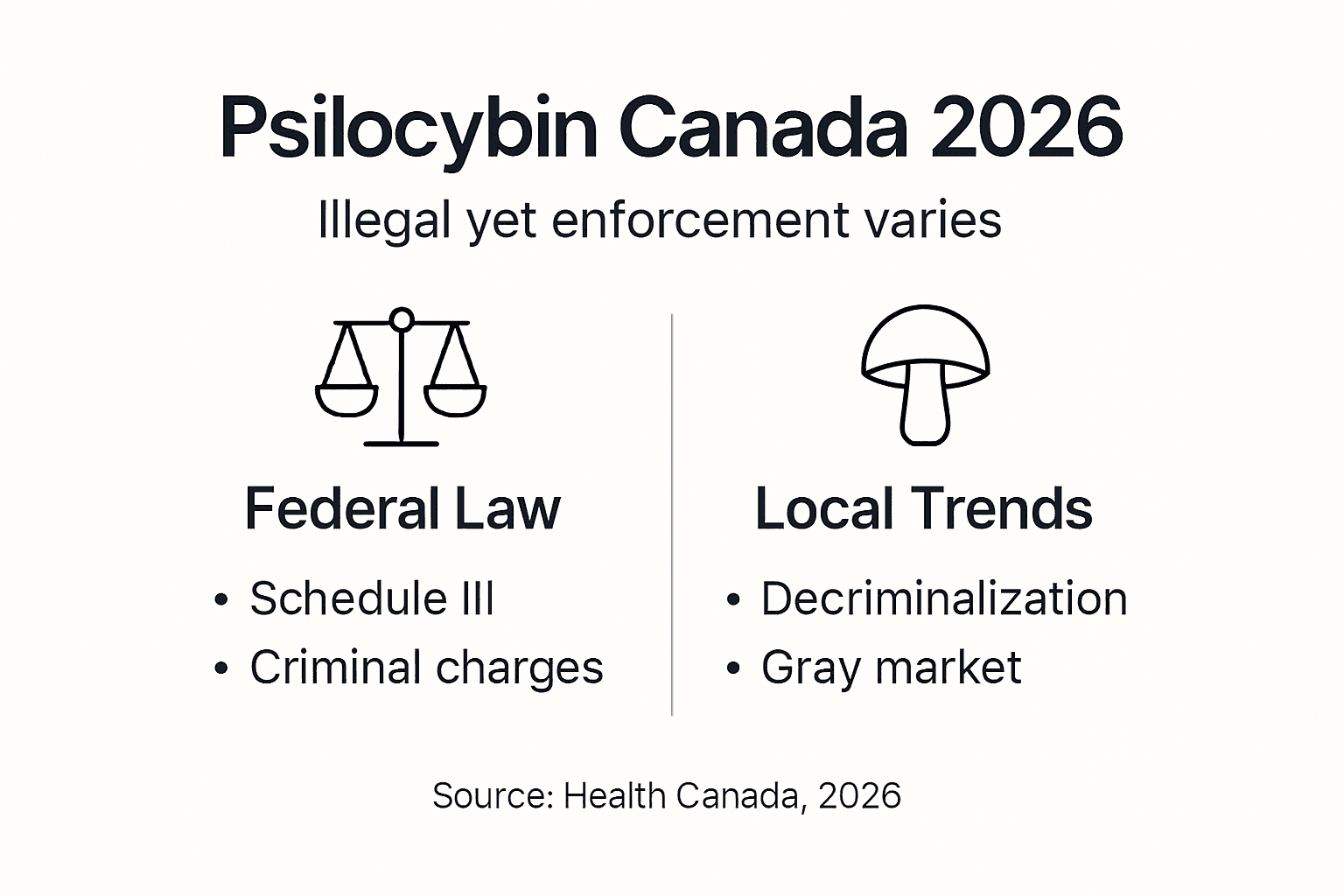 Psilocybin Canada 2026

Illegal yet enforcement varies

Federal Law

• Schedule III
• Criminal charges

Local Trends

• Decriminalization
• Gray market

Source: Health Canada, 2026