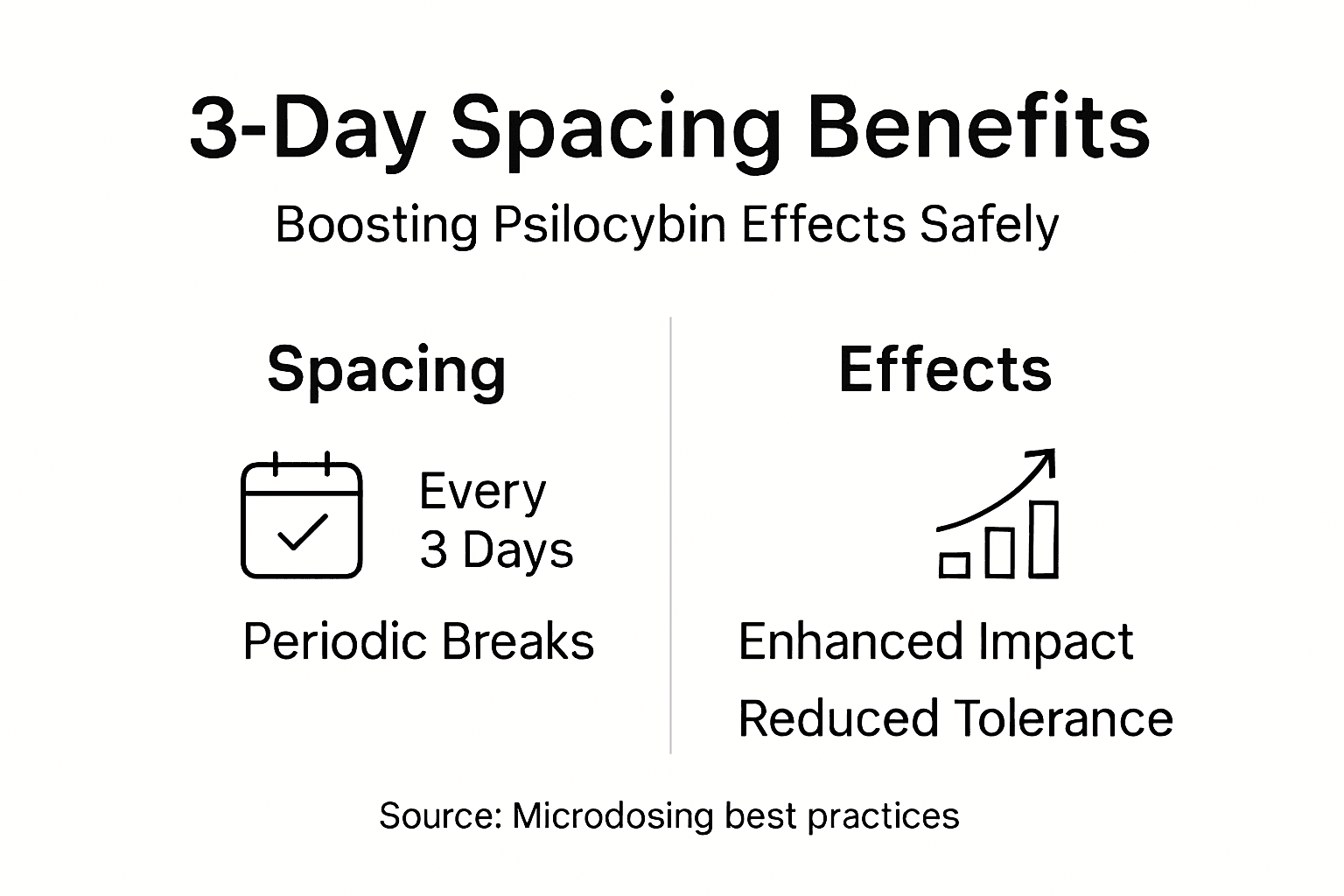 3-Day Spacing Benefits

Boosting Psilocybin Effects Safely

Spacing

Every 3 Days

Periodic Breaks

Effects

Enhanced Impact

Reduced Tolerance

Source: Microdosing best practices