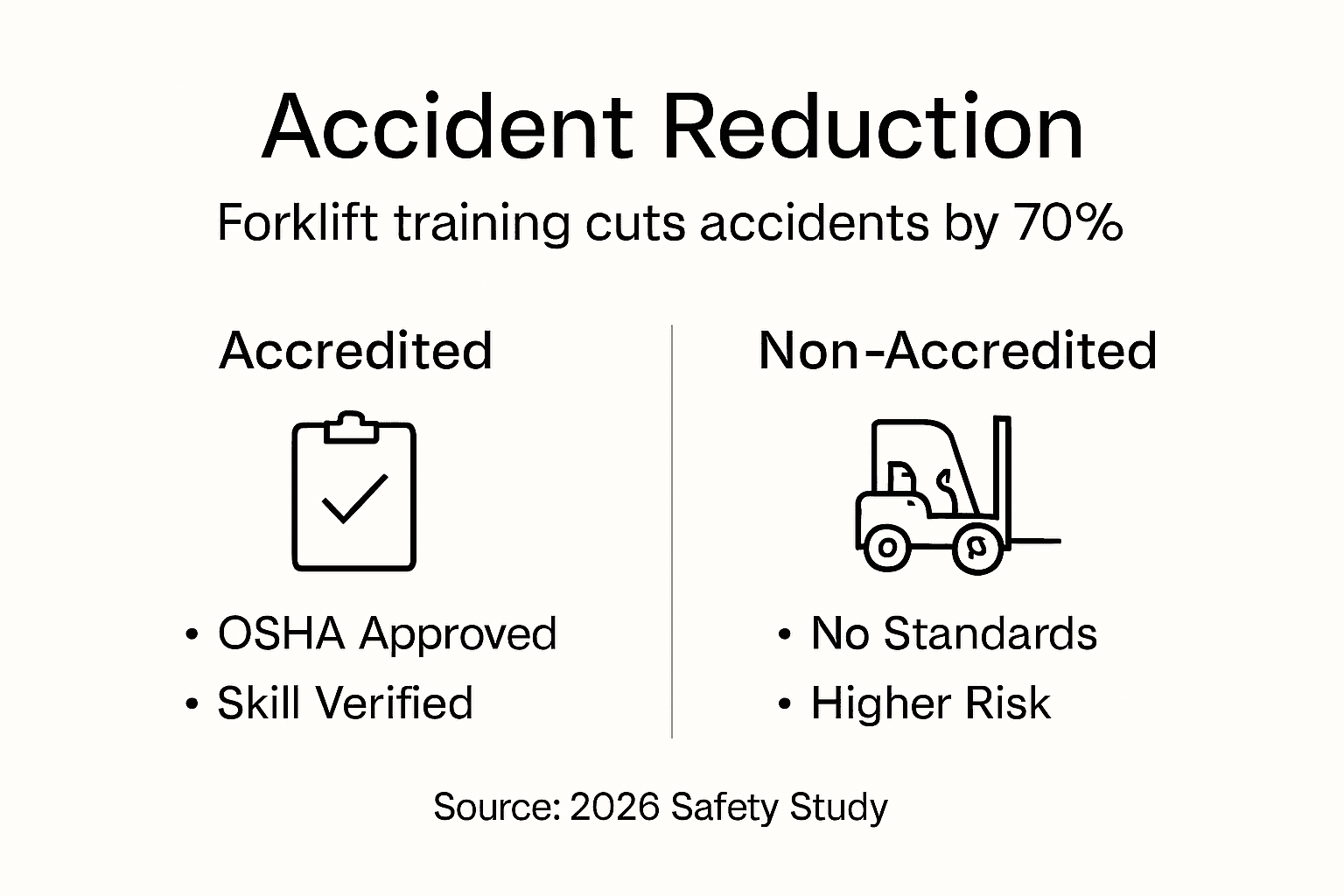 Accident Reduction

Forklift training cuts accidents by 70%

Accredited

• OSHA Approved
• Skill Verified

Non-Accredited

• No Standards
• Higher Risk

Source: 2026 Safety Study