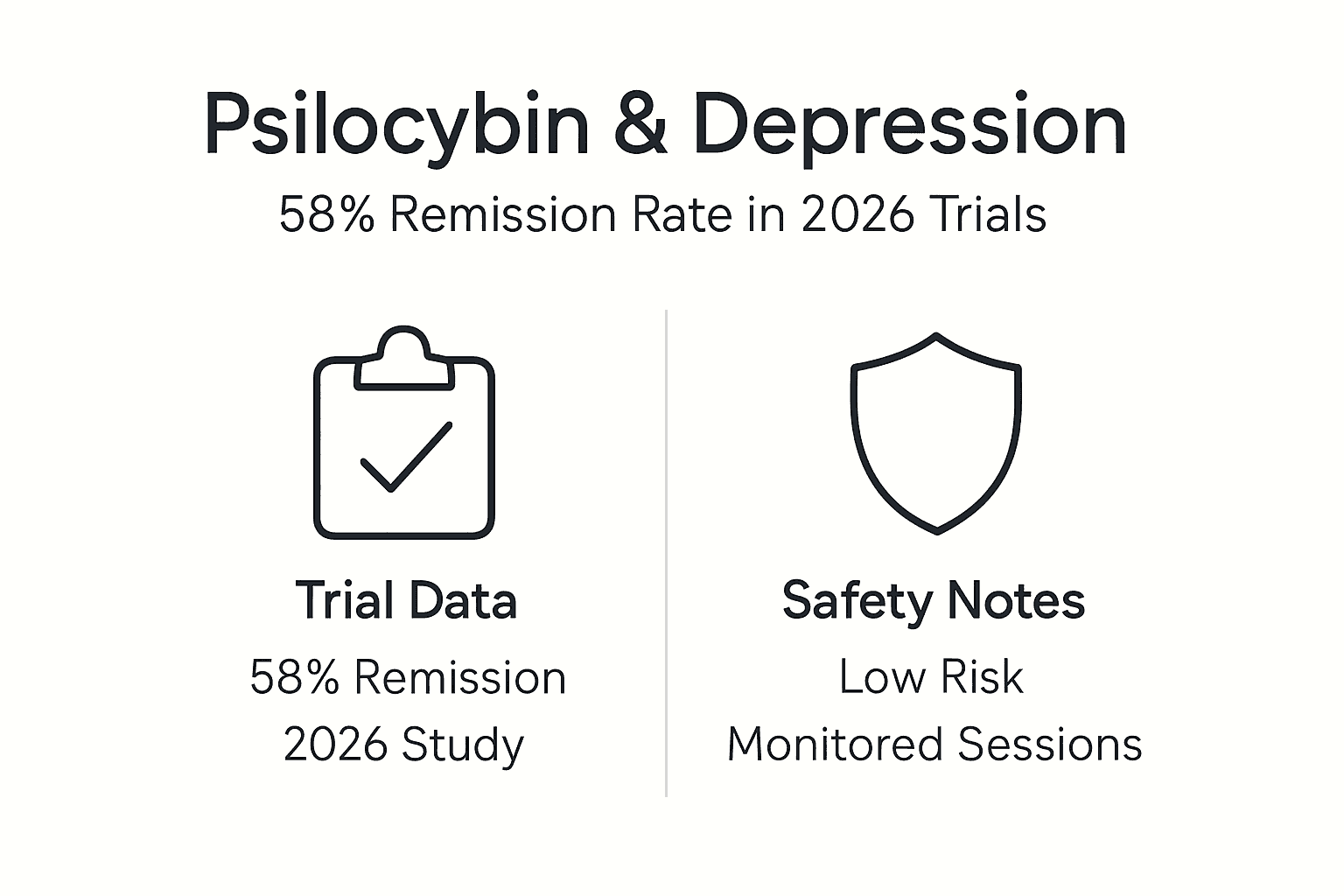 Psilocybin & Depression

58% Remission Rate in 2026 Trials

Trial Data

58% Remission

2026 Study

Safety Notes

Low Risk

Monitored Sessions