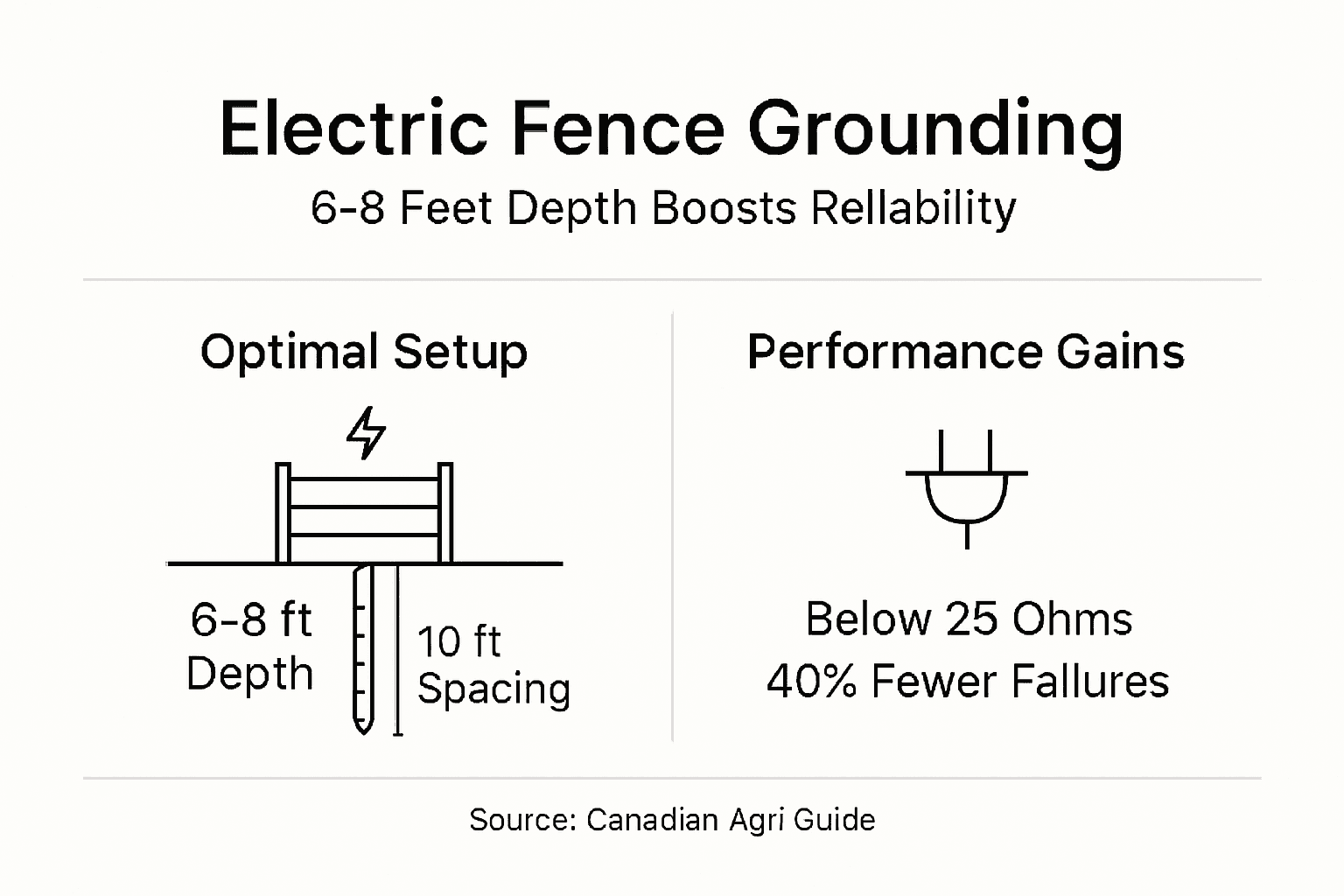 Electric Fence Grounding

6-8 Feet Depth Boosts Rellability

Optimal Setup

6-8 ft Depth

10 ft Spacing

Performance Gains

Below 25 Ohms
40% Fewer Fallures

Source: Canadian Agri Guide