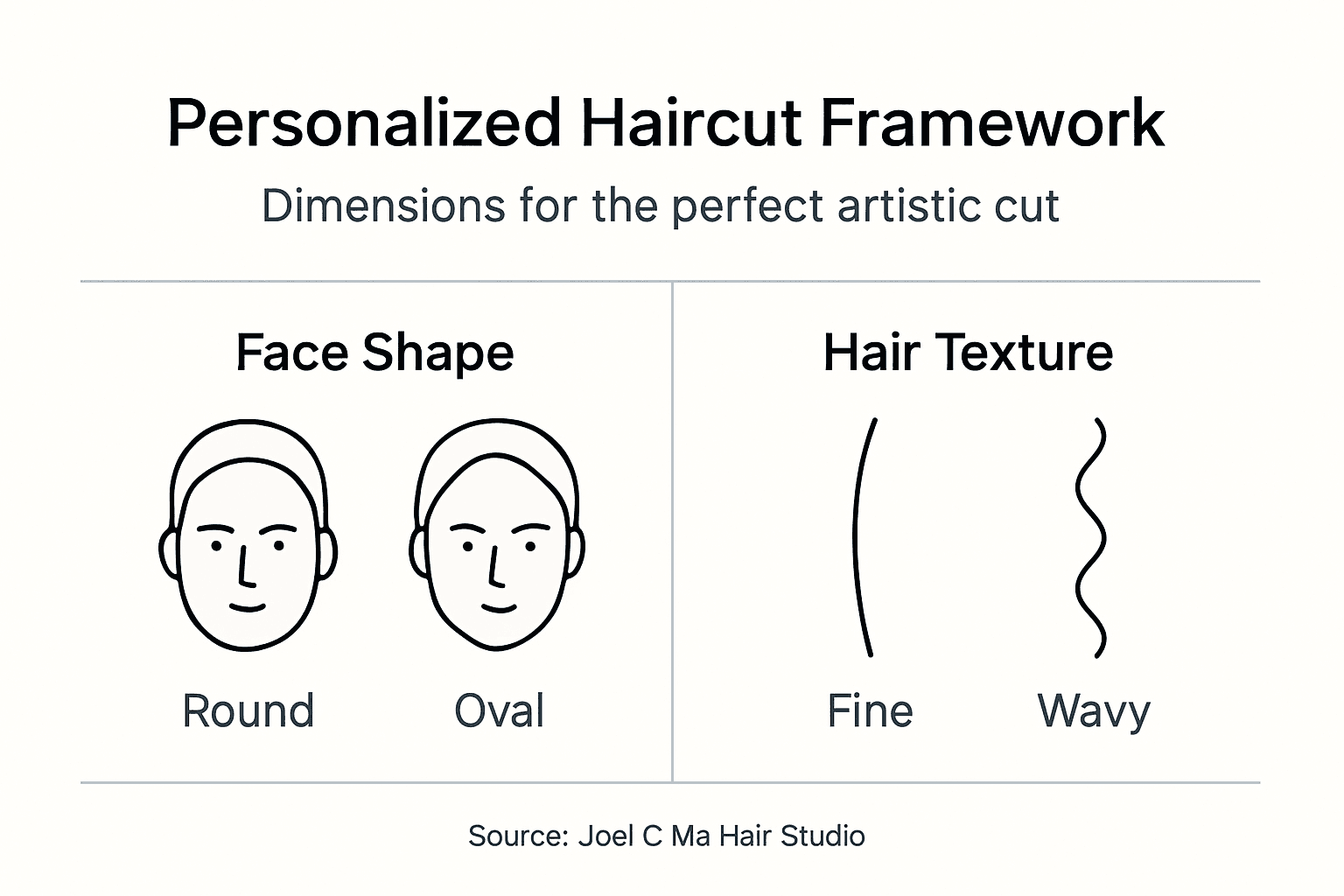 Personalized Haircut Framework

Dimensions for the perfect artistic cut

Face Shape

Round

Oval

Hair Texture

Fine

Wavy

Source: Joel C Ma Hair Studio