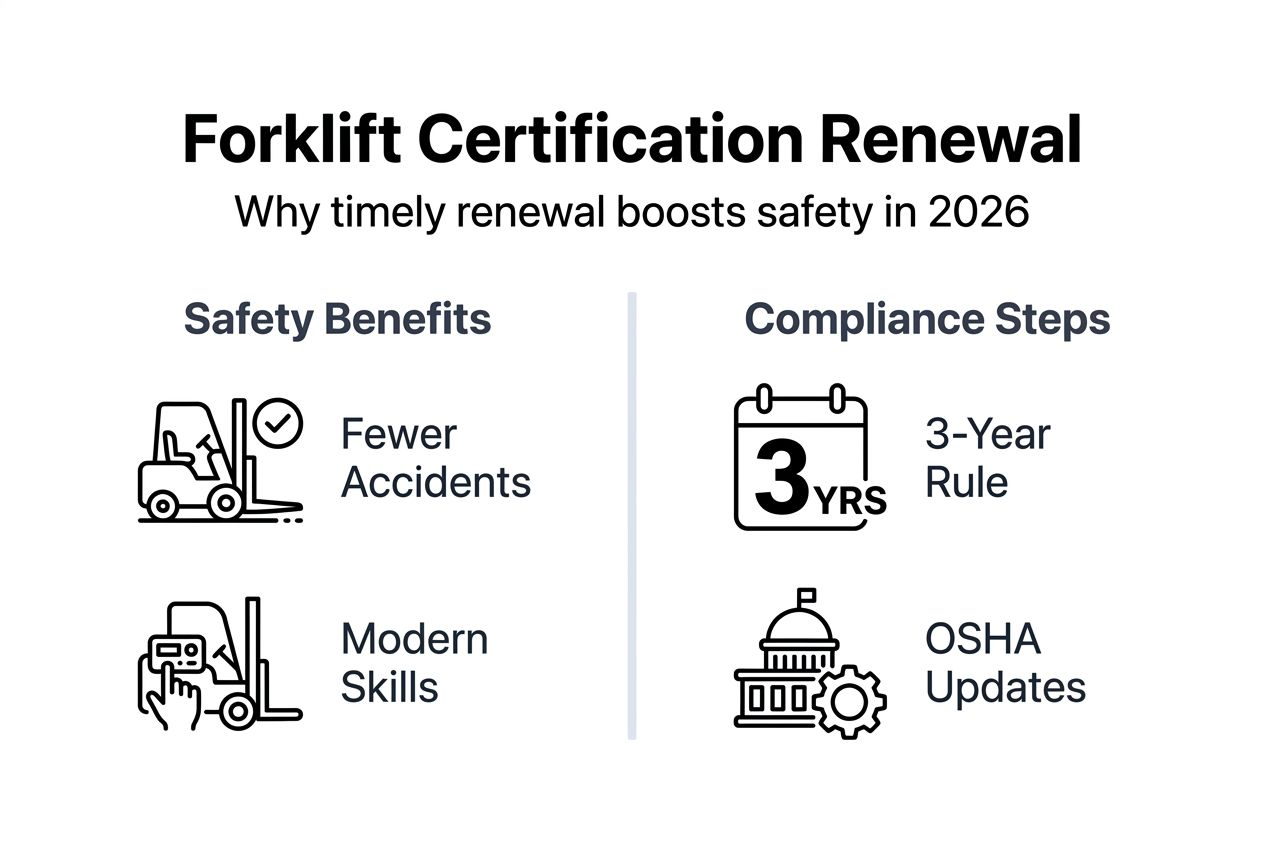 Forklift Certification Renewal

Why timely renewal boosts safety in 2026

Safety Benefits

Fewer Accidents

Modern Skills

Compliance Steps

3 YRS

3-Year Rule

OSHA Updates