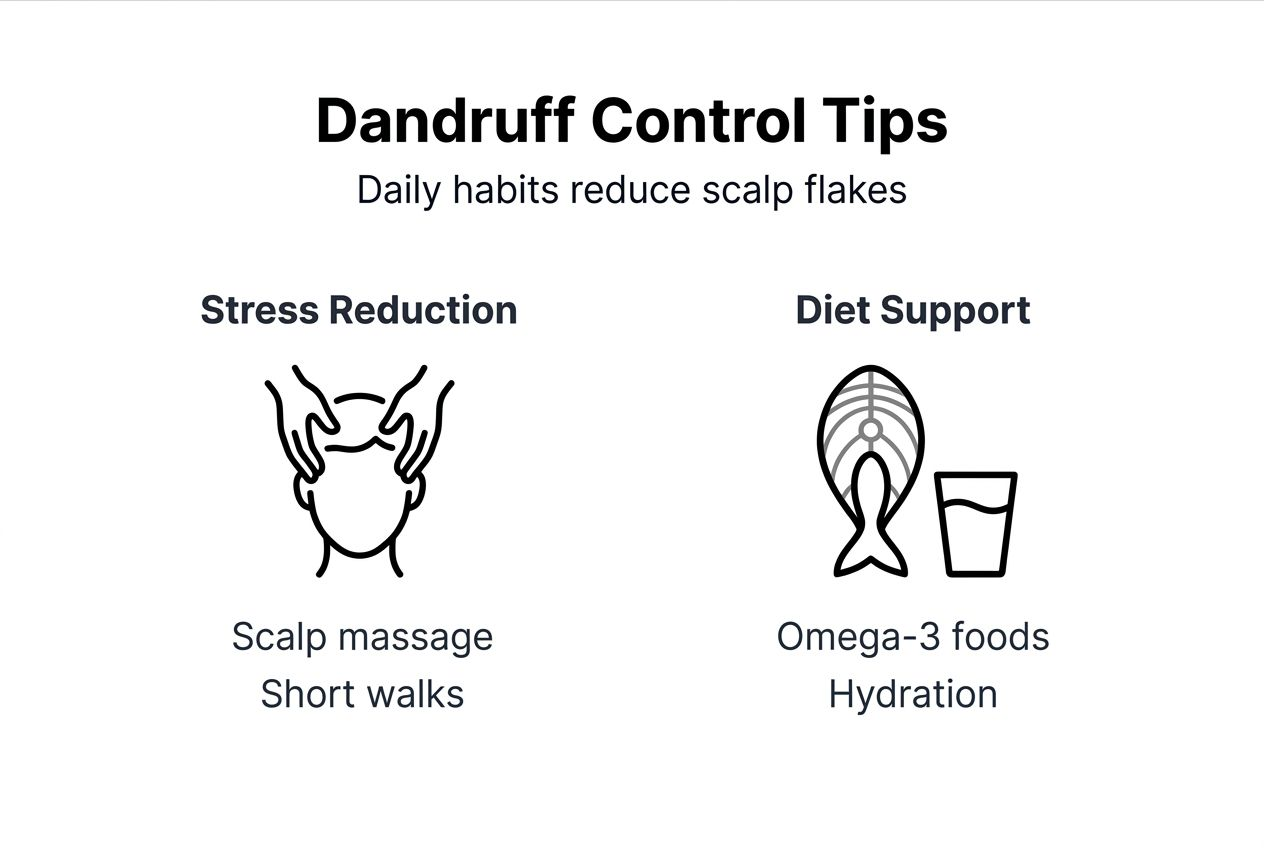 Dandruff Control Tips
Daily habits reduce scalp flakes

Stress Reduction

Scalp massage
Short walks

Diet Support

Omega-3 foods
Hydration