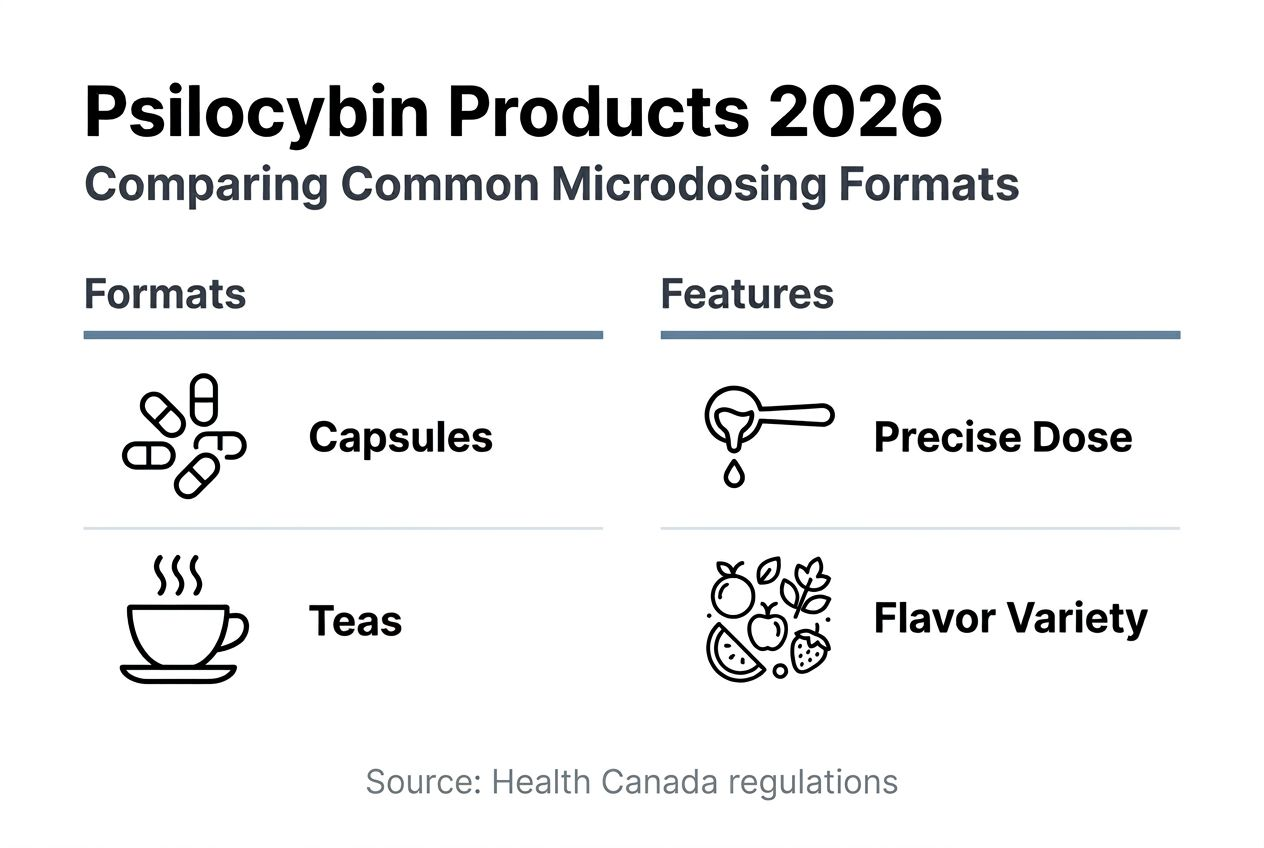 Psilocybin Products 2026

Comparing Common Microdosing Formats

Formats

Capsules

Teas

Features

Precise Dose

Flavor Variety

Source: Health Canada regulations