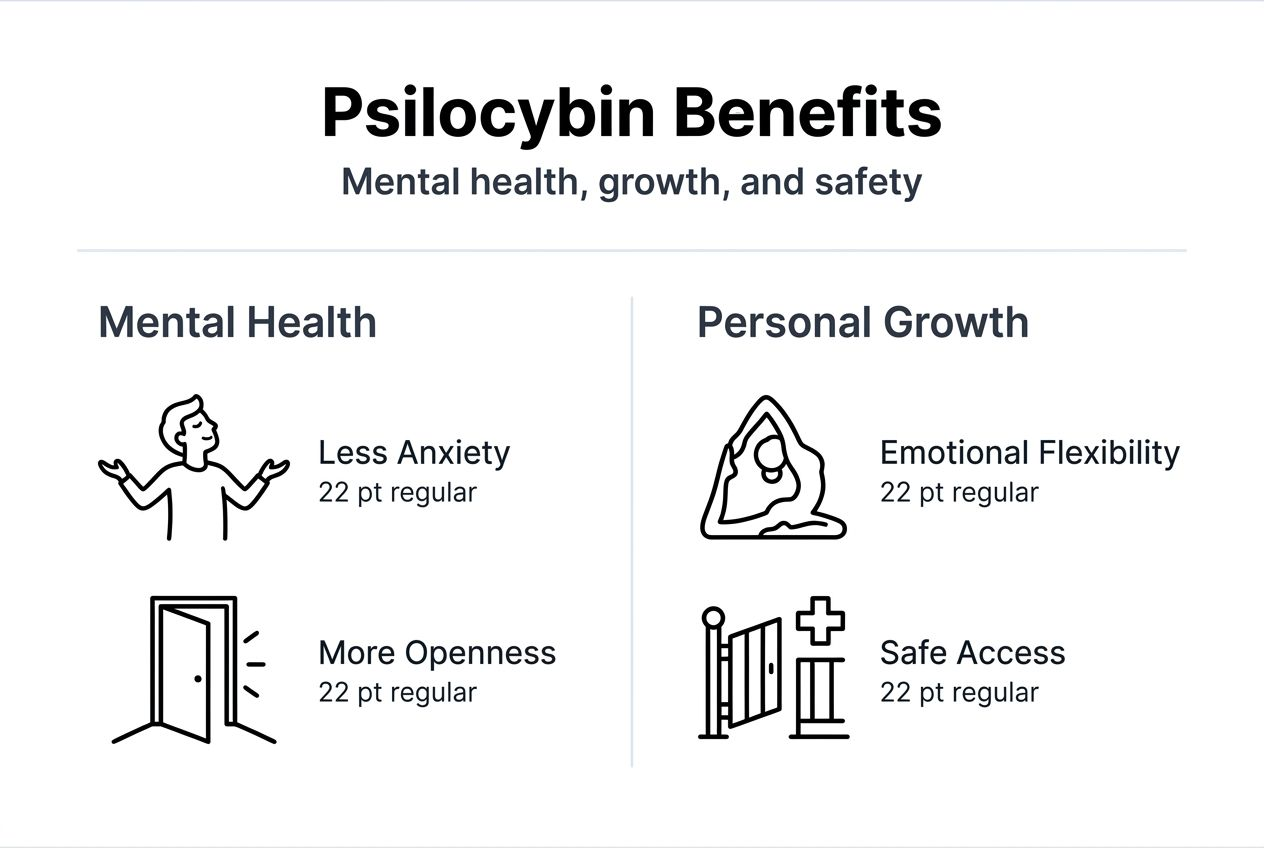 Psilocybin Benefits
Mental health, growth, and safety

Mental Health

Less Anxiety
22 pt regular

More Openness
22 pt regular

Personal Growth

Emotional Flexibility
22 pt regular

Safe Access
22 pt regular