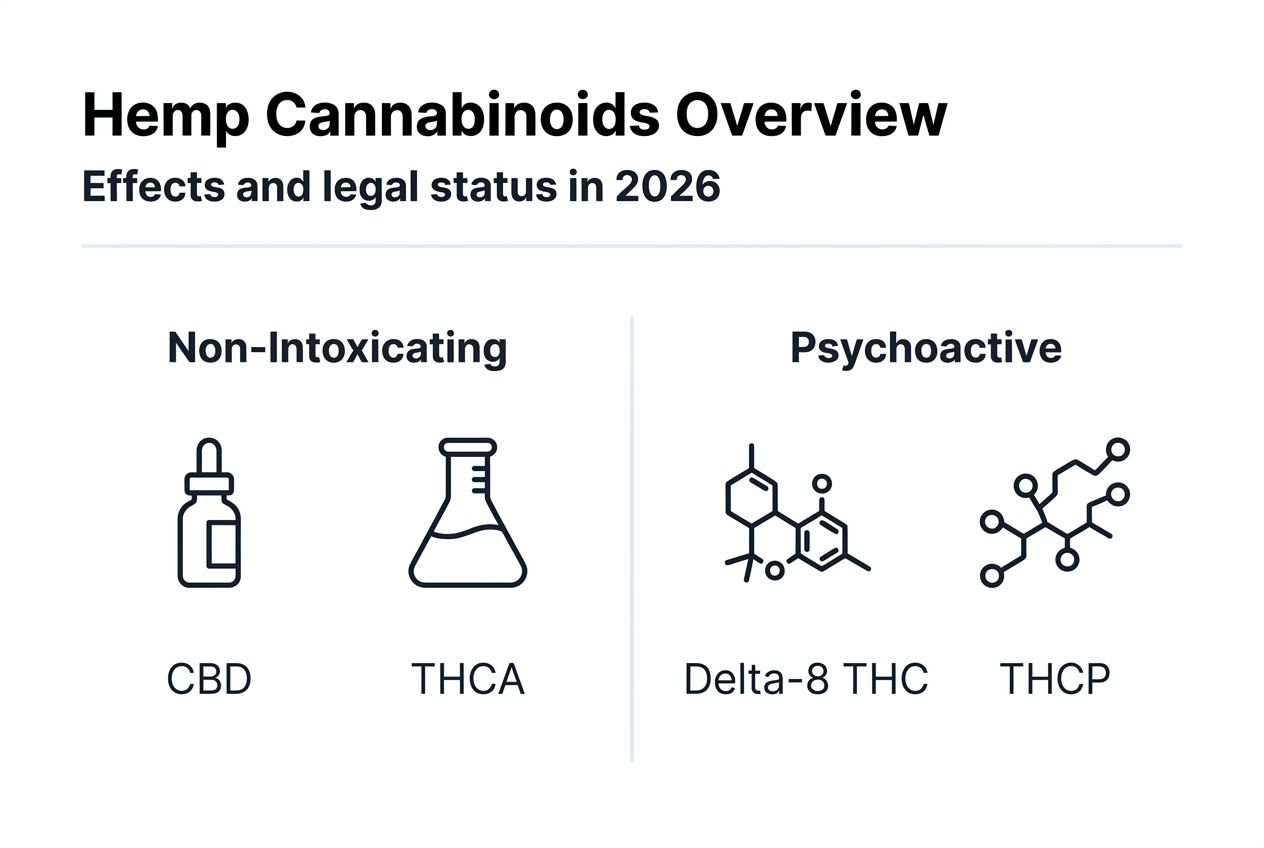 Hemp Cannabinoids Overview

Effects and legal status in 2026

Non-Intoxicating

CBD

THCA

Psychoactive

Delta-8 THC

THCP