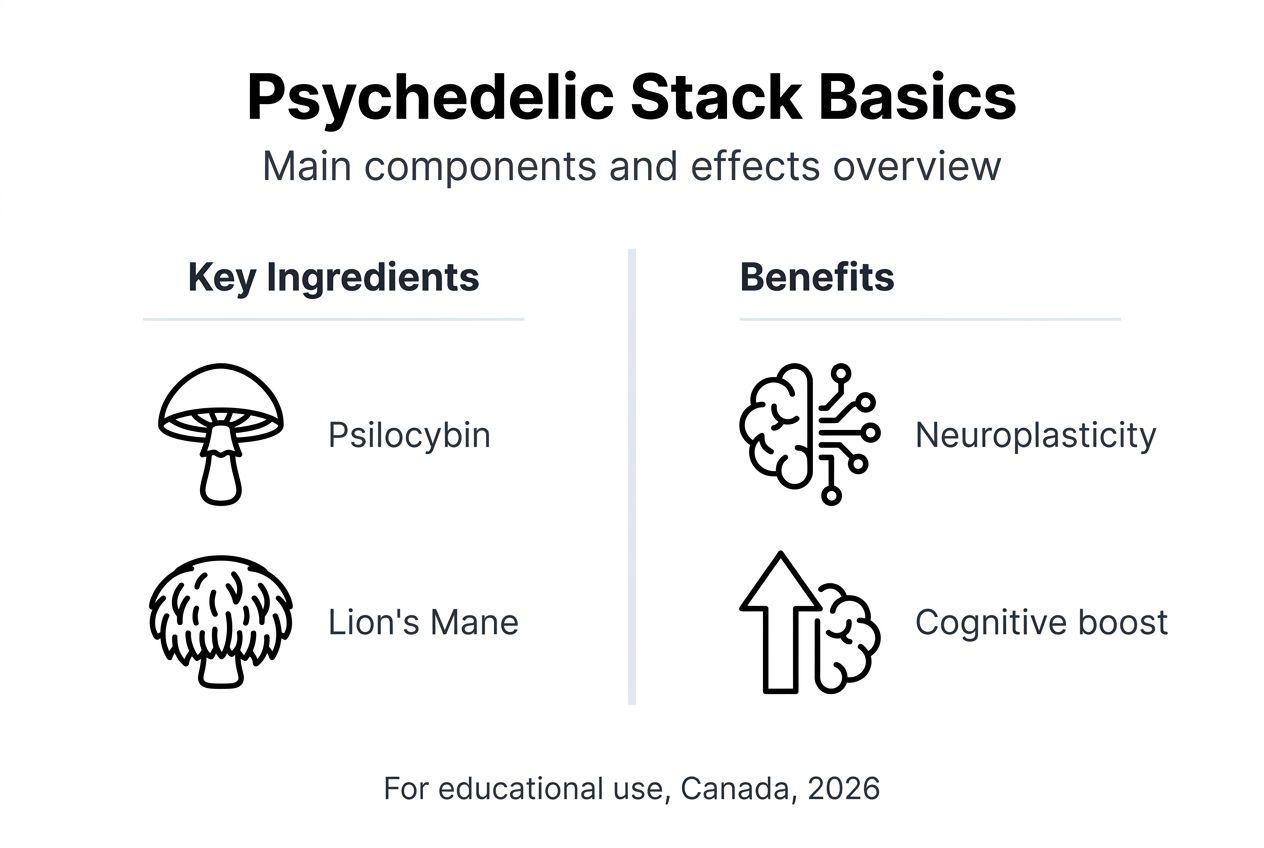 Psychedelic Stack Basics

Main components and effects overview

Key Ingredients

Psilocybin

Lion's Mane

Benefits

Neuroplasticity

Cognitive boost

For educational use, Canada, 2026