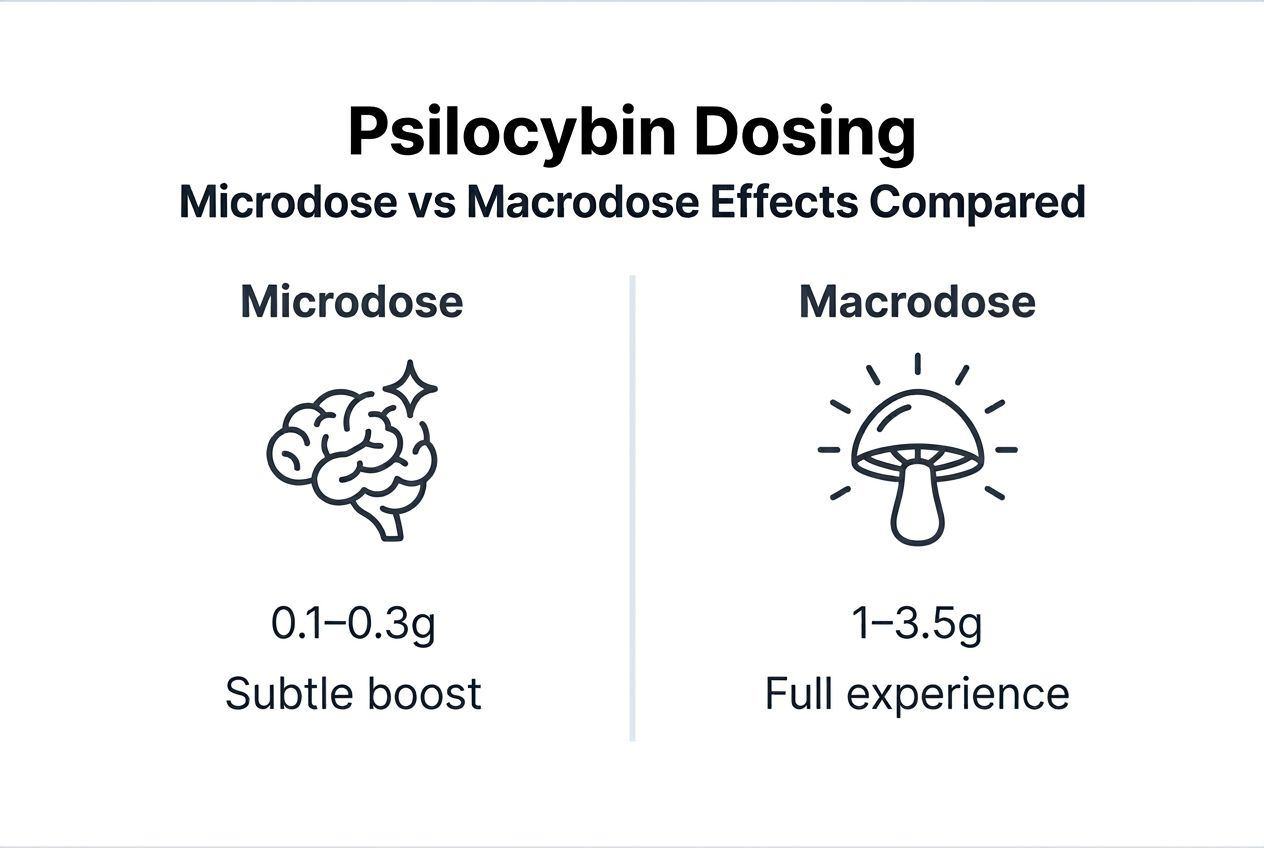 Psilocybin Dosing
Microdose vs Macrodose Effects Compared

Microdose

0.1–0.3g
Subtle boost

Macrodose

1–3.5g
Full experience