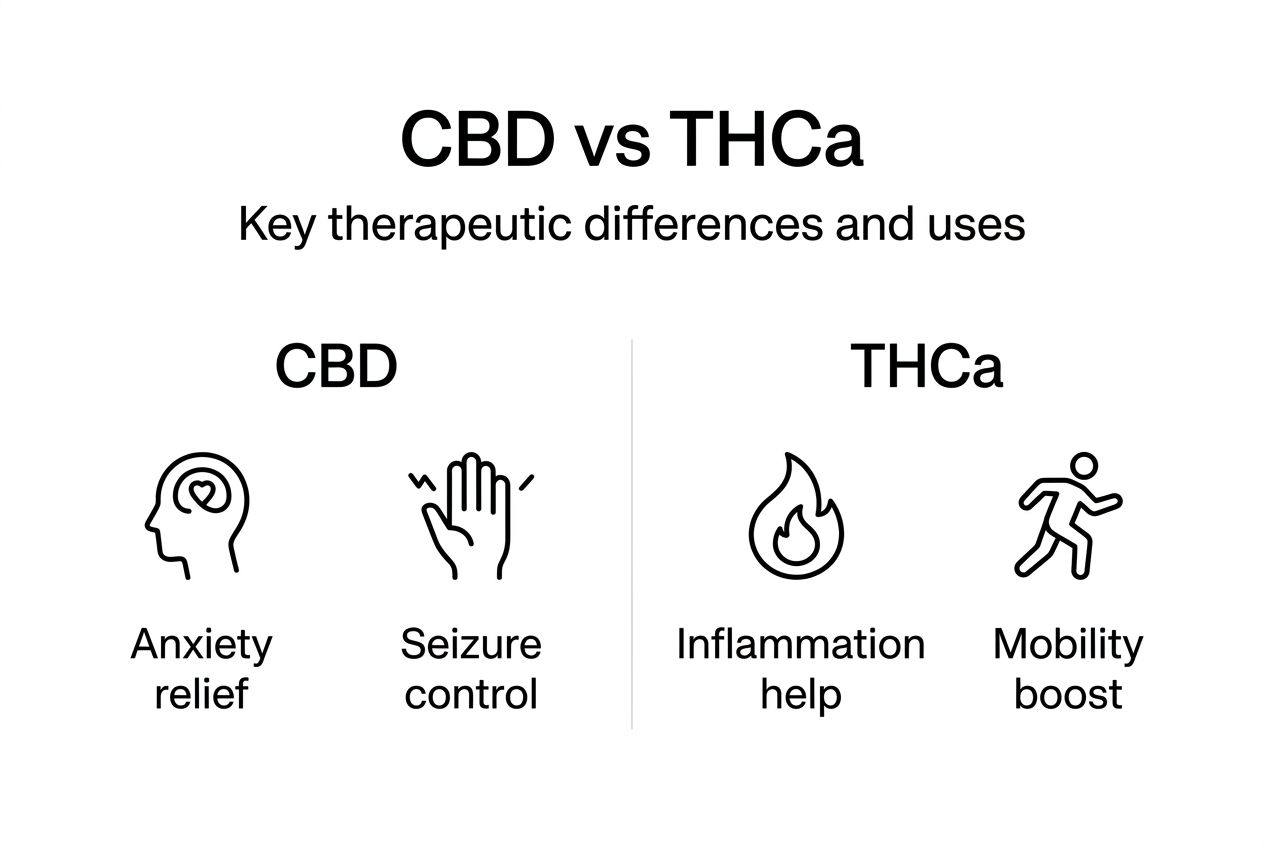 CBD vs THCa

Key therapeutic differences and uses

CBD

Anxiety relief

Seizure control

THCa

Inflammation help

Mobility boost