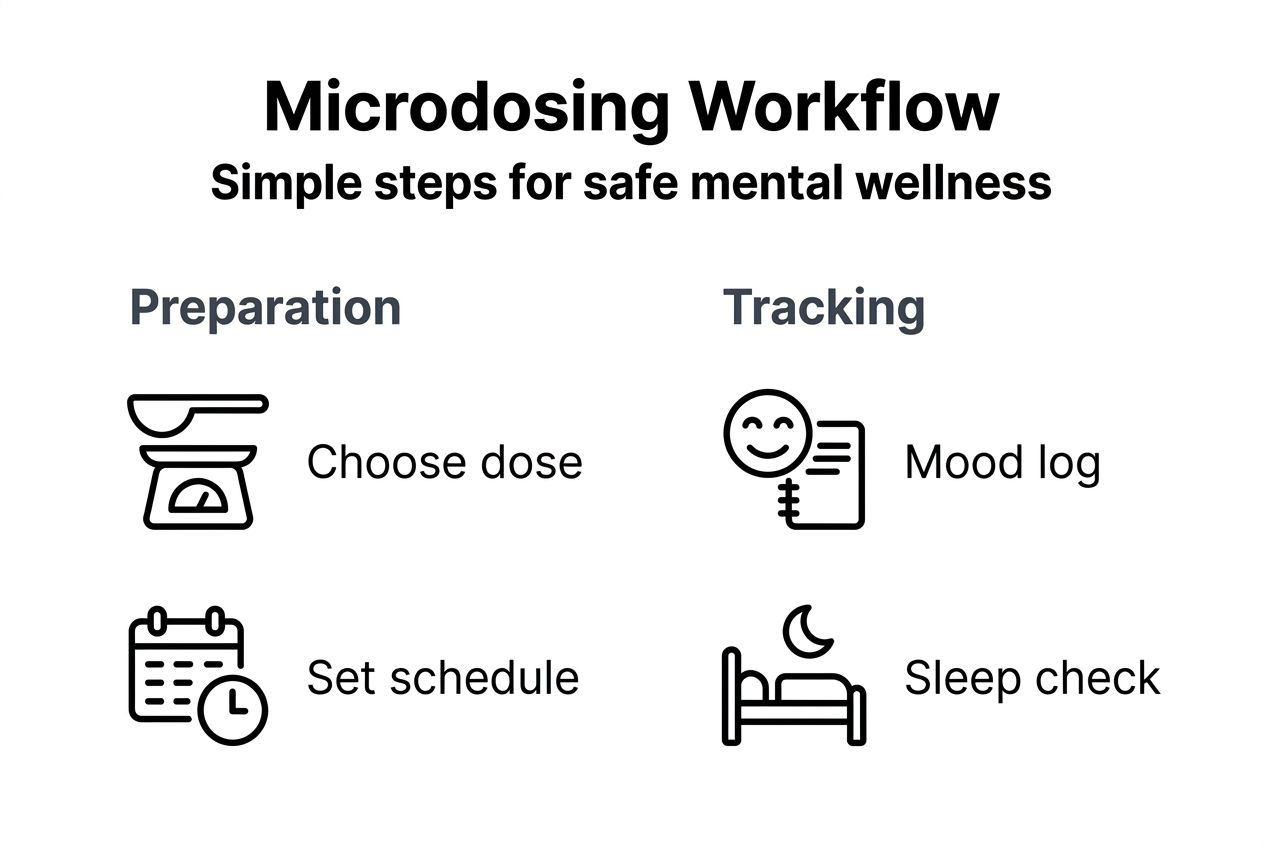 Microdosing Workflow
Simple steps for safe mental wellness

Preparation

Choose dose

Set schedule

Tracking

Mood log

Sleep check