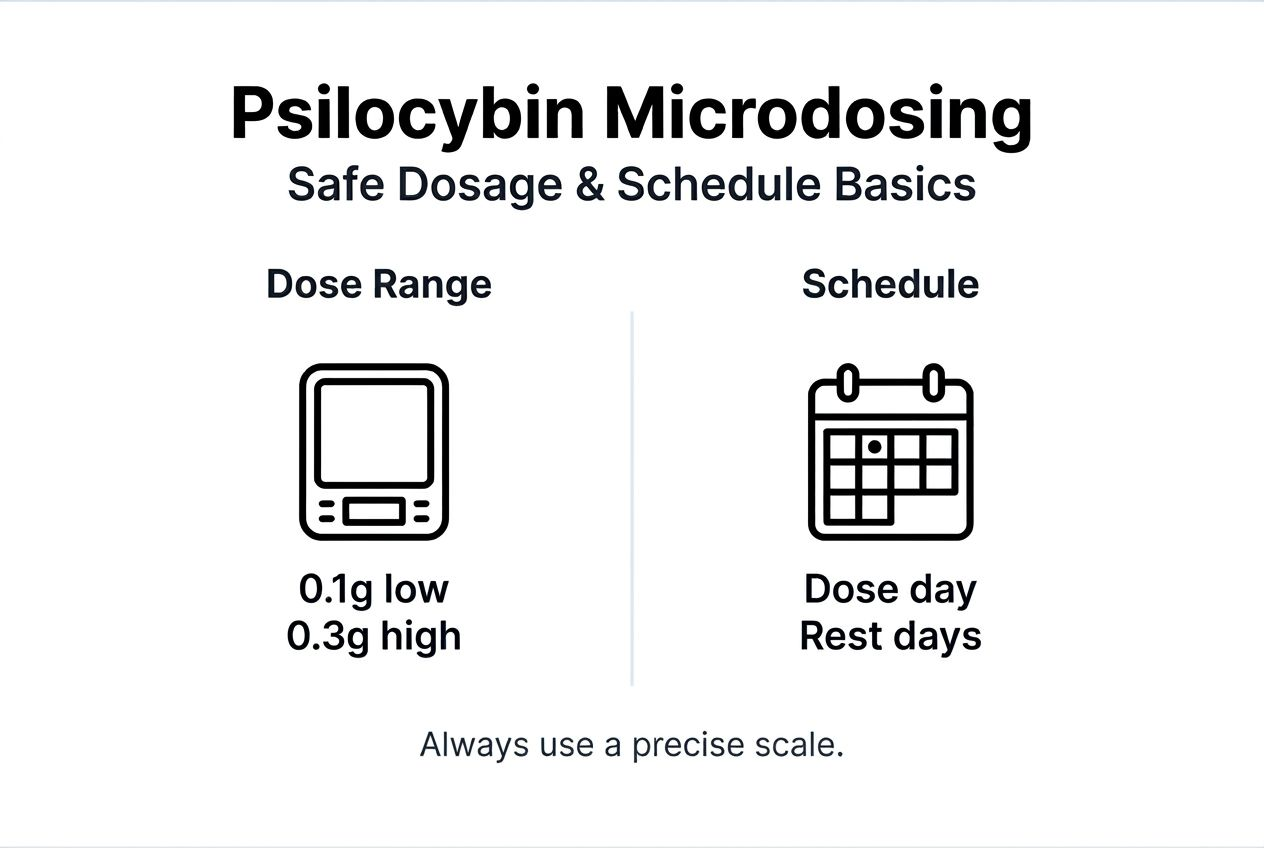 Psilocybin Microdosing
Safe Dosage & Schedule Basics

Dose Range

0.1g low
0.3g high

Schedule

Dose day
Rest days

Always use a precise scale.