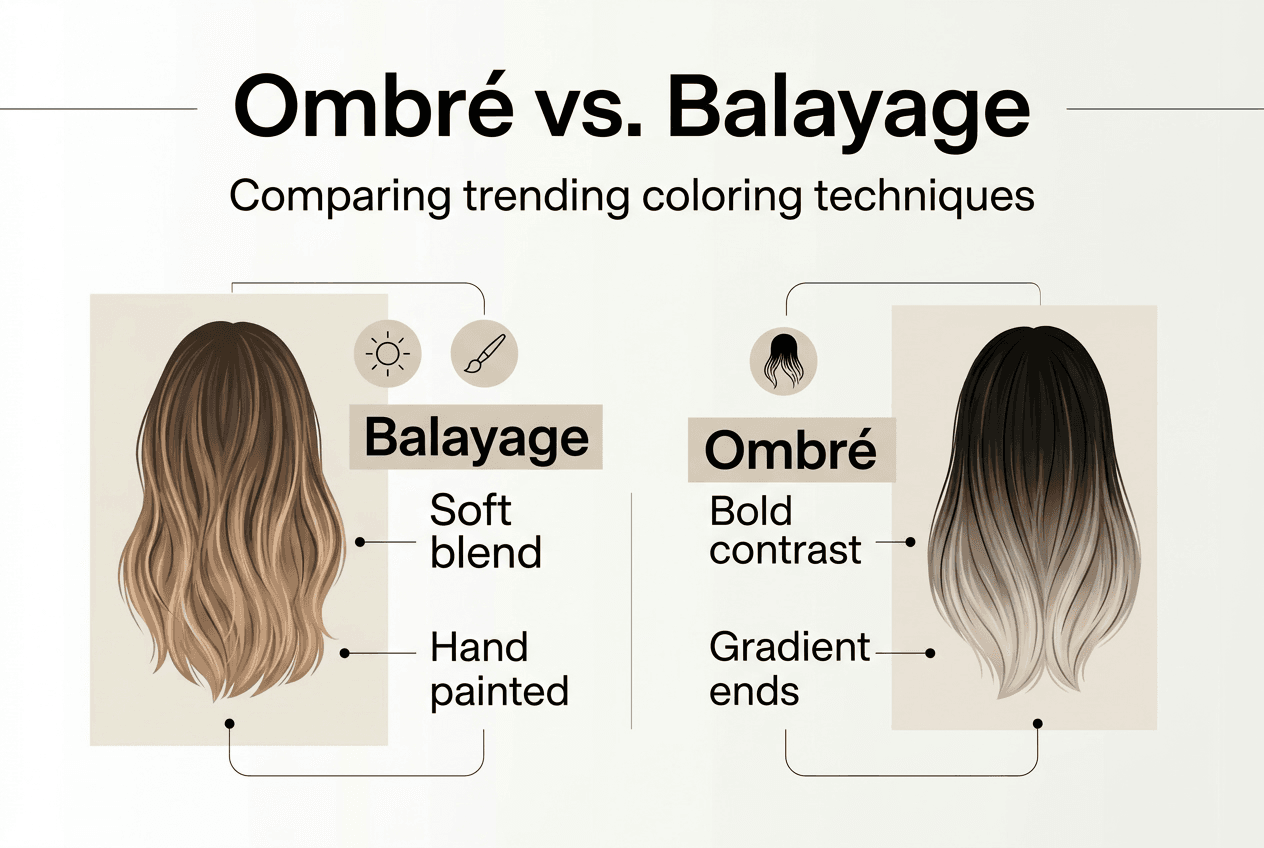 Ombré vs. Balayage

Comparing trending coloring techniques

Balayage

Soft blend

Hand painted

Ombré

Bold contrast

Gradient ends