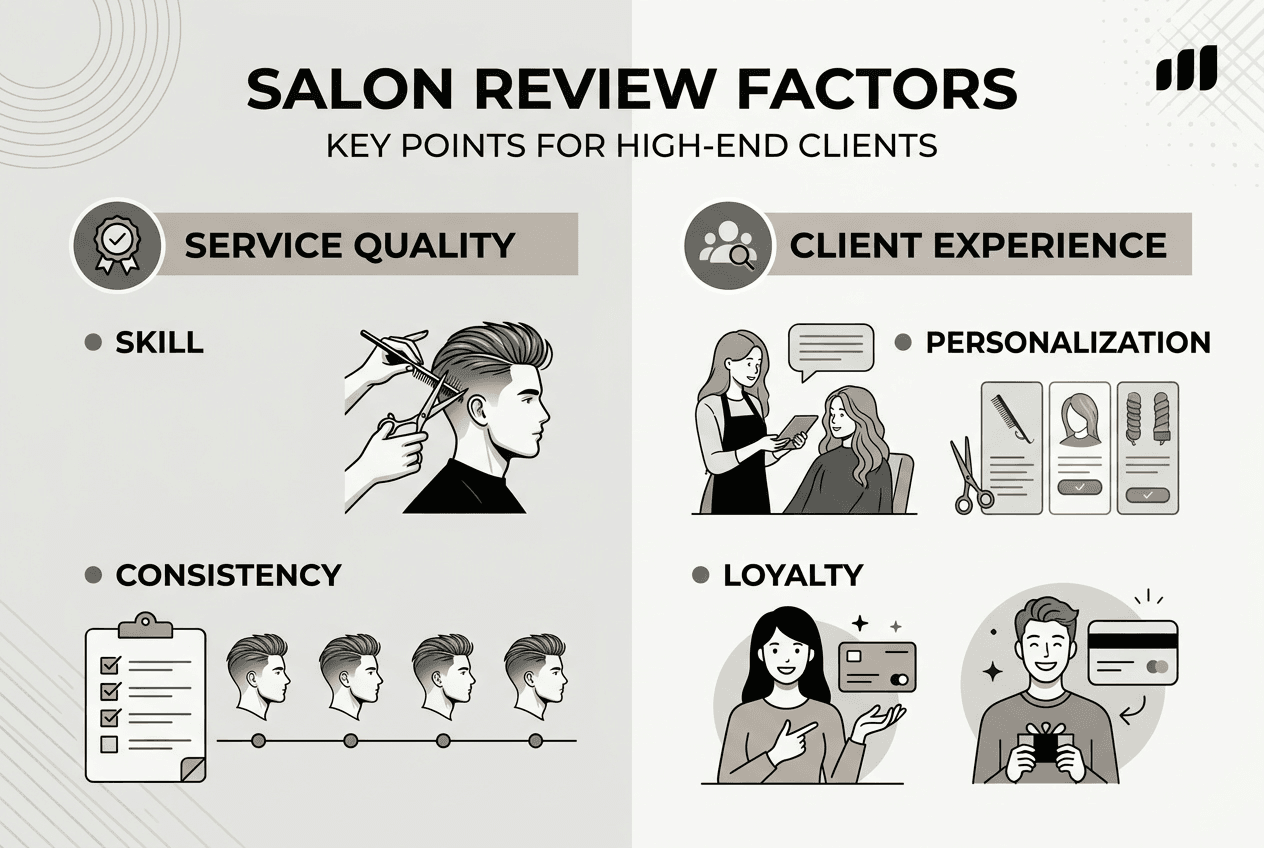 SALON REVIEW FACTORS
KEY POINTS FOR HIGH-END CLIENTS

SERVICE QUALITY

SKILL

CONSISTENCY

CLIENT EXPERIENCE

PERSONALIZATION

LOYALTY