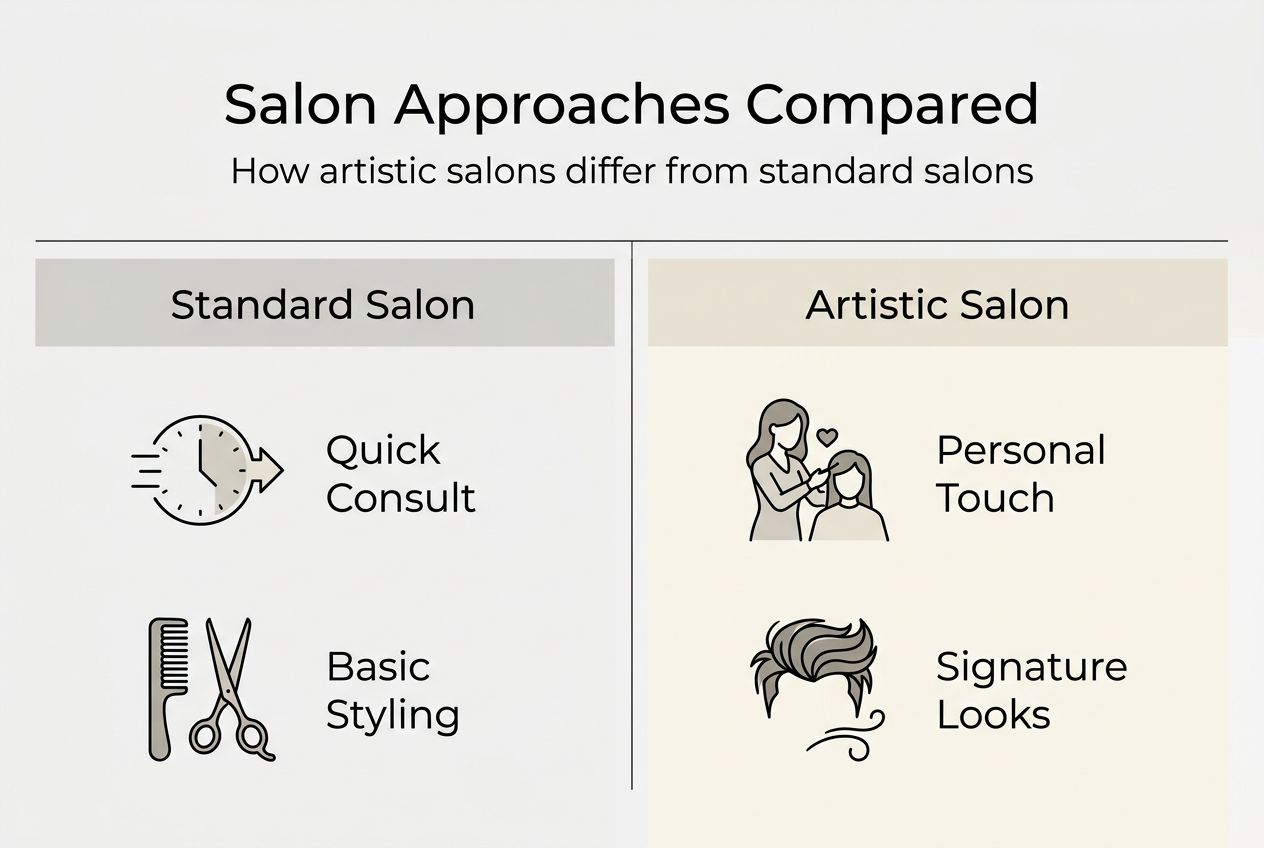 Salon Approaches Compared

How artistic salons differ from standard salons

Standard Salon

Quick Consult

Basic Styling

Artistic Salon

Personal Touch

Signature Looks