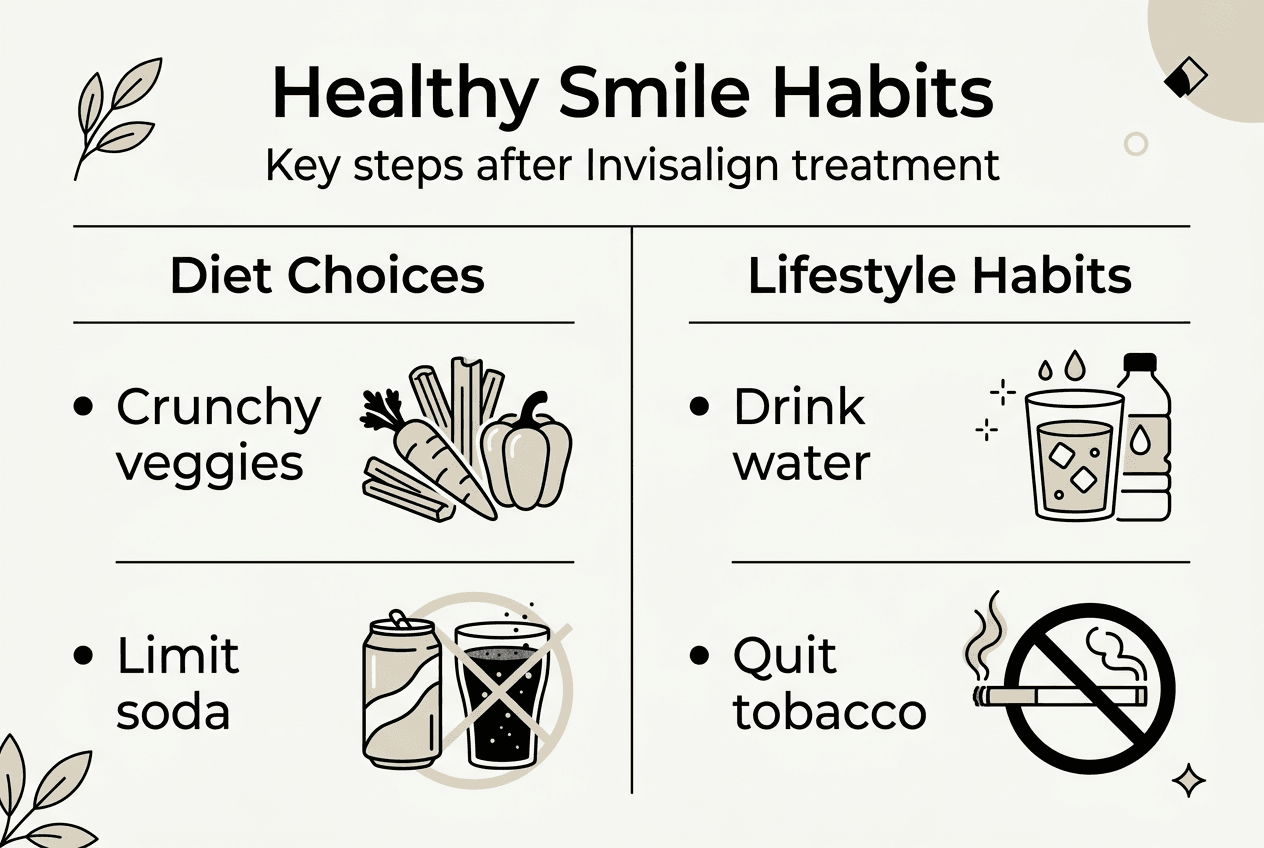 Healthy Smile Habits
Key steps after Invisalign treatment

Diet Choices

• Crunchy veggies

• Limit soda

Lifestyle Habits

• Drink water

• Quit tobacco