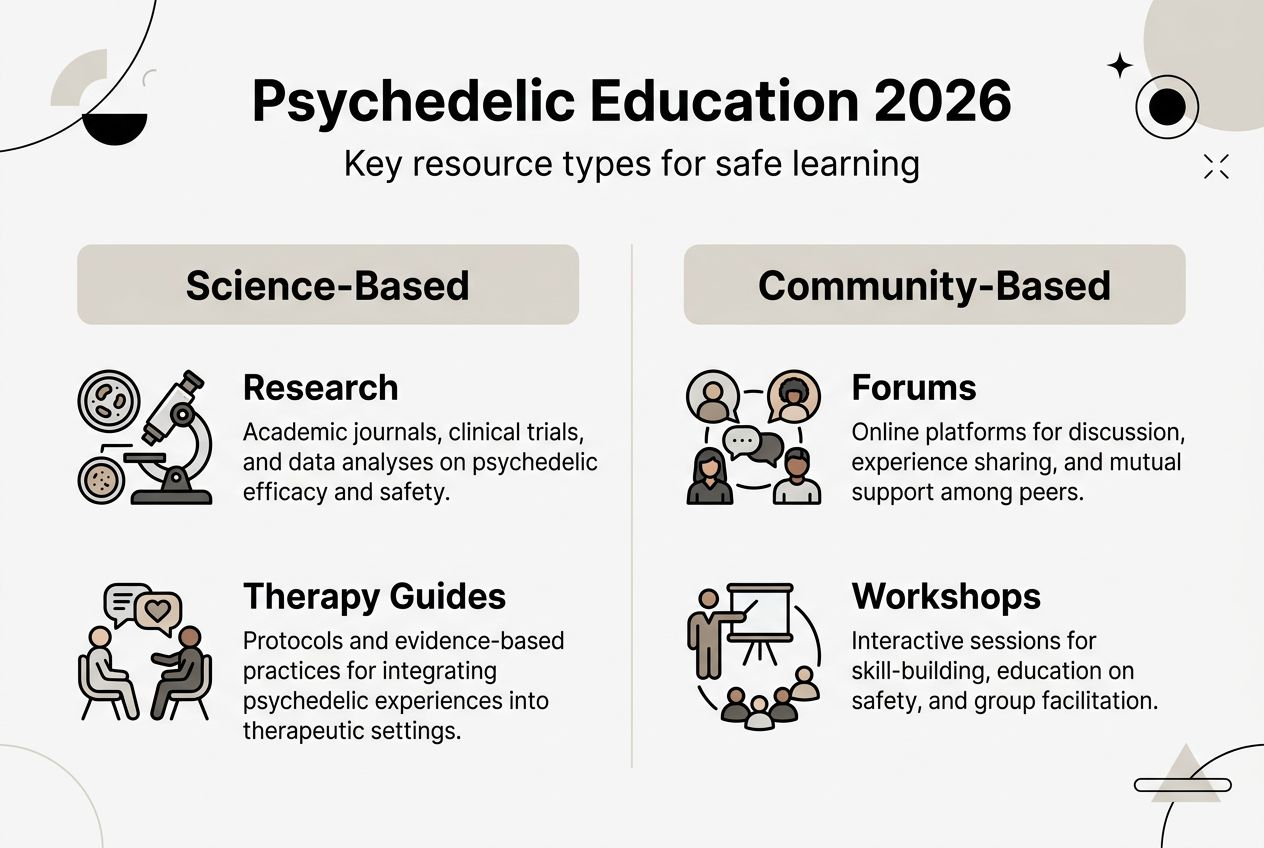 Psychedelic Education 2026
Key resource types for safe learning

Science-Based

Research
Academic journals, clinical trials, and data analyses on psychedelic efficacy and safety.

Therapy Guides
Protocols and evidence-based practices for integrating psychedelic experiences into therapeutic settings.

Community-Based

Forums
Online platforms for discussion, experience sharing, and mutual support among peers.

Workshops
Interactive sessions for skill-building, education on safety, and group facilitation.