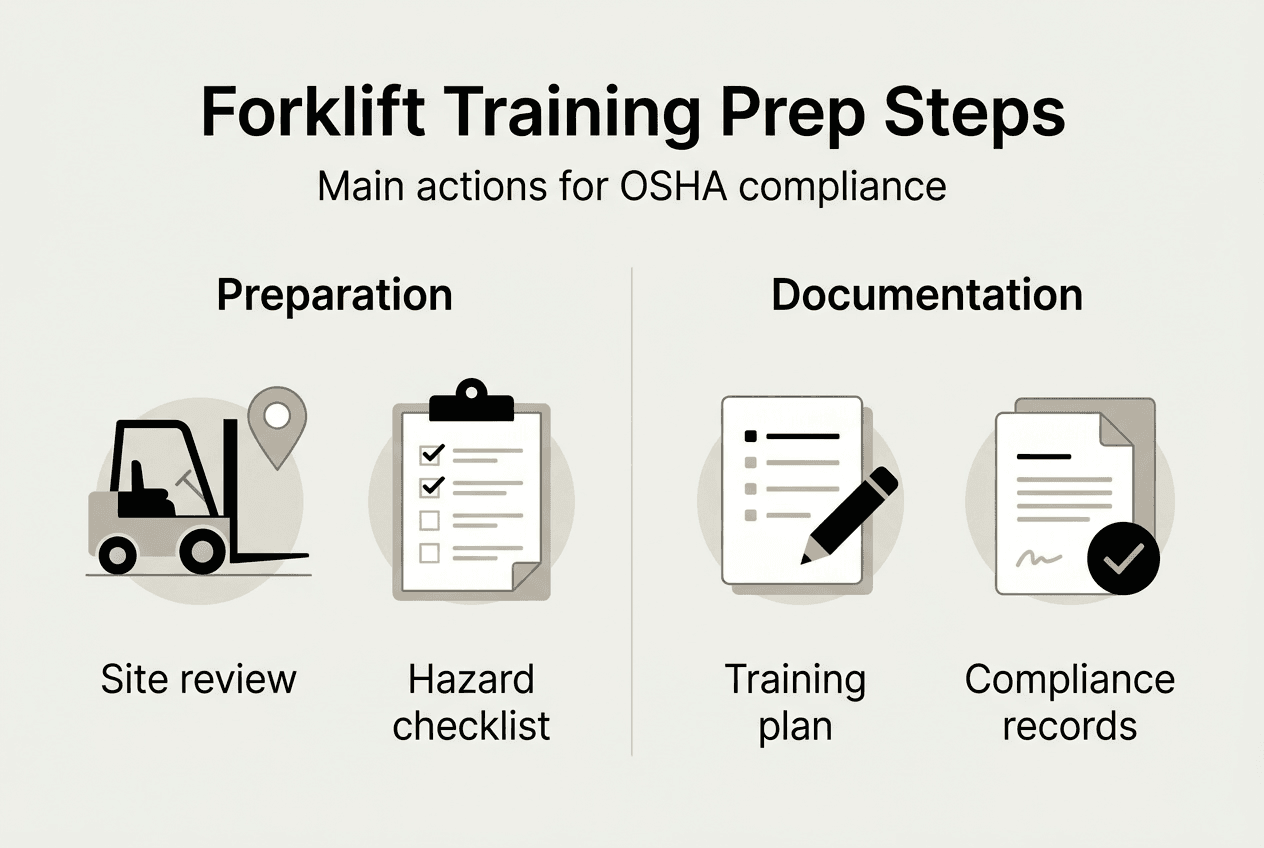 Forklift Training Prep Steps

Main actions for OSHA compliance

Preparation

Site review

Hazard checklist

Documentation

Training plan

Compliance records