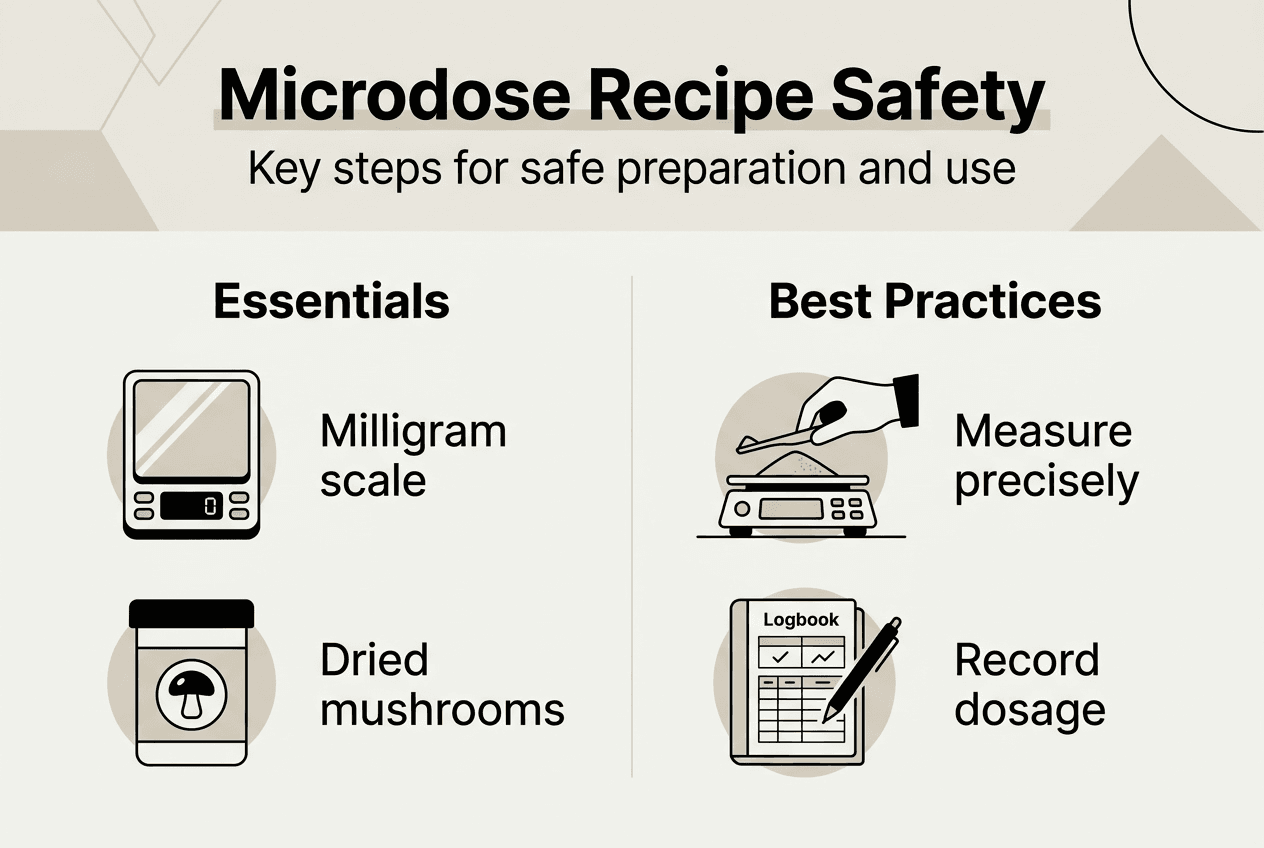 Microdose Recipe Safety
Key steps for safe preparation and use

Essentials

0

Milligram scale

Dried mushrooms

Best Practices

Measure precisely

Logbook

Record dosage