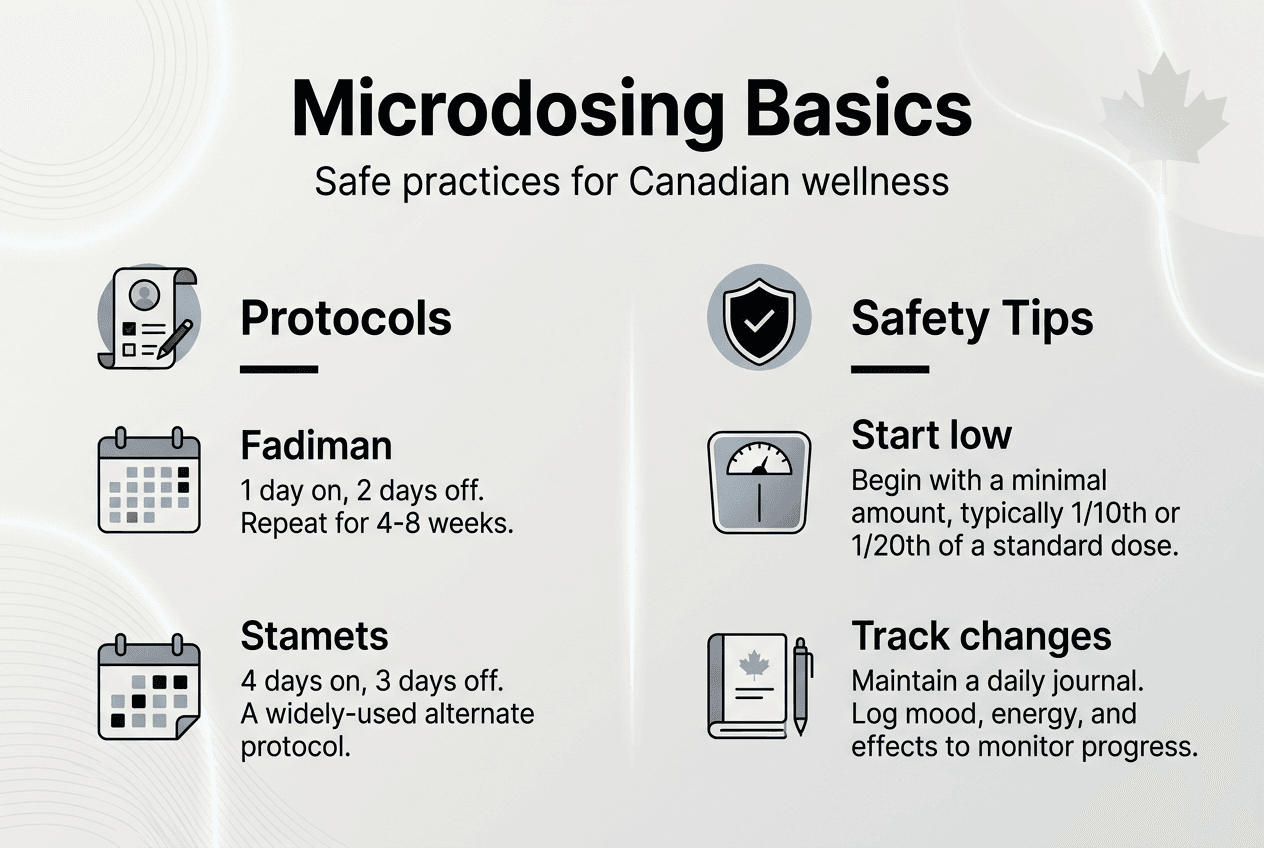 Microdosing Basics

Safe practices for Canadian wellness

Protocols

Fadiman
1 day on, 2 days off. Repeat for 4-8 weeks.

Stamets
4 days on, 3 days off. A widely-used alternate protocol.

Safety Tips

Start low
Begin with a minimal amount, typically 1/10th or 1/20th of a standard dose.

Track changes
Maintain a daily journal. Log mood, energy, and effects to monitor progress.