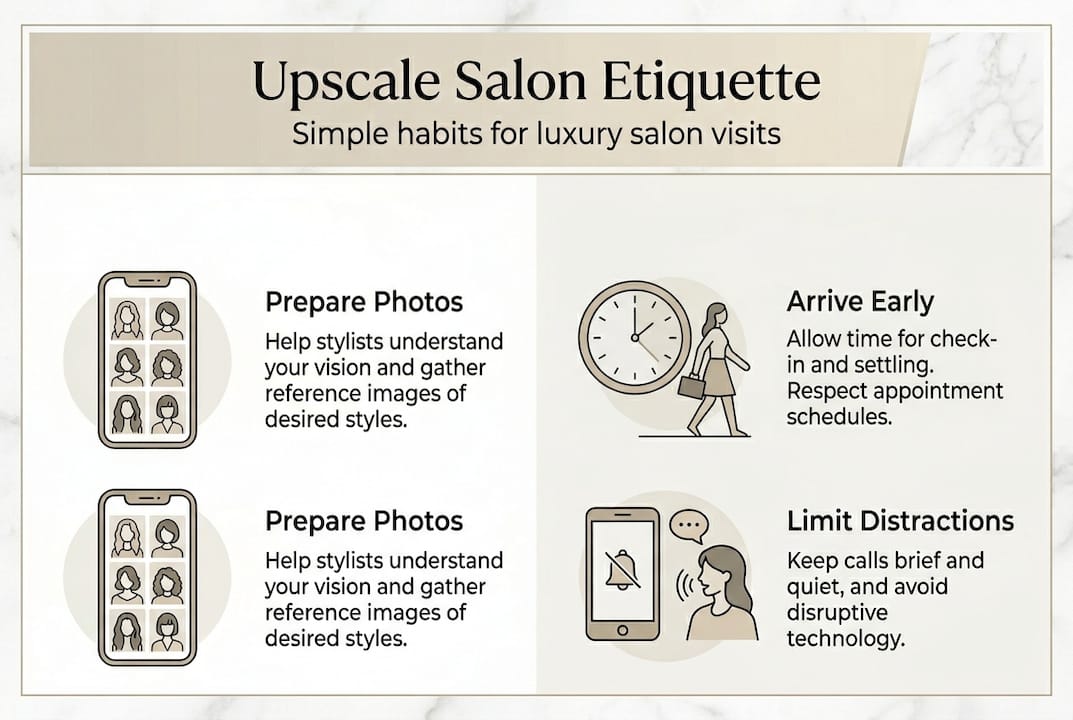 Upscale Salon Etiquette

Simple habits for luxury salon visits

Prepare Photos

Help stylists understand your vision and gather reference images of desired styles.

Prepare Photos

Help stylists understand your vision and gather reference images of desired styles.

Arrive Early

Allow time for check-in and settling. Respect appointment schedules.

Limit Distractions

Keep calls brief and quiet, and avoid disruptive technology.