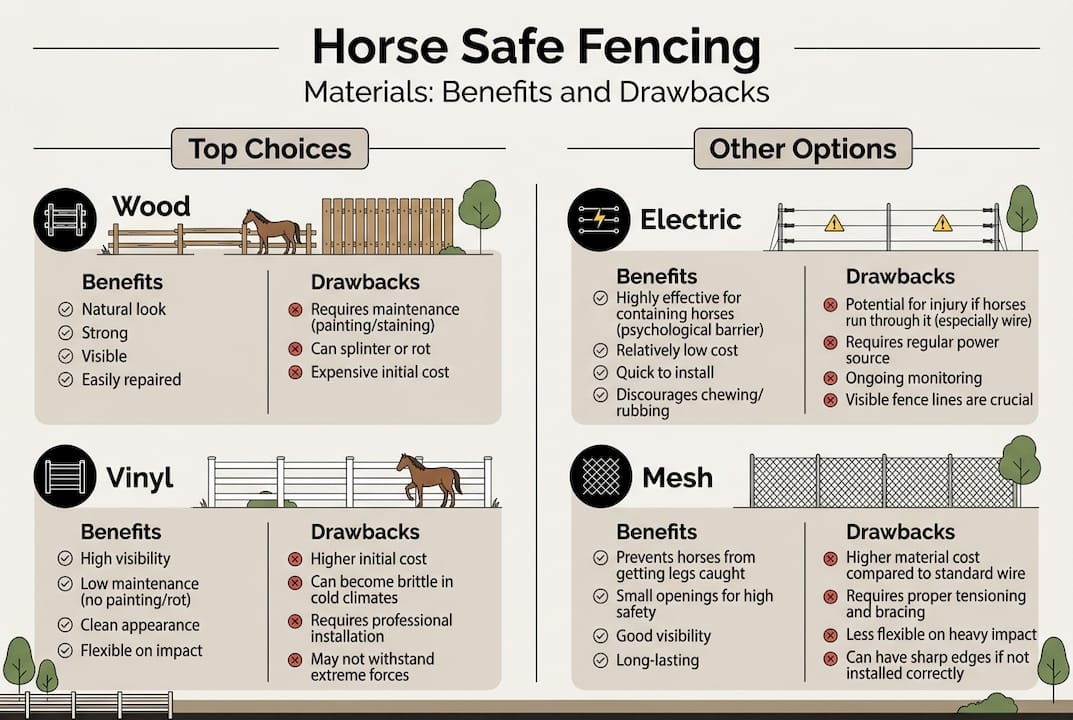 Horse Safe Fencing

Materials: Benefits and Drawbacks

Top Choices

Wood

Benefits
Natural look
Strong
Visible
Easily repaired

Drawbacks
Requires maintenance (painting/staining)
Can splinter or rot
Expensive initial cost

Vinyl

Benefits
High visibility
Low maintenance (no painting/rot)
Clean appearance
Flexible on impact

Drawbacks
Higher initial cost
Can become brittle in cold climates
Requires professional installation
May not withstand extreme forces

Other Options

Electric

Benefits
Highly effective for containing horses (psychological barrier)
Relatively low cost
Quick to install
Discourages chewing/rubbing

Drawbacks
Potential for injury if horses run through it (especially wire)
Requires regular power source
Ongoing monitoring
Visible fence lines are crucial

Mesh

Benefits
Prevents horses from getting legs caught
Small openings for high safety
Good visibility
Long-lasting

Drawbacks
Higher material cost compared to standard wire
Requires proper tensioning and bracing
Less flexible on heavy impact
Can have sharp edges if not installed correctly