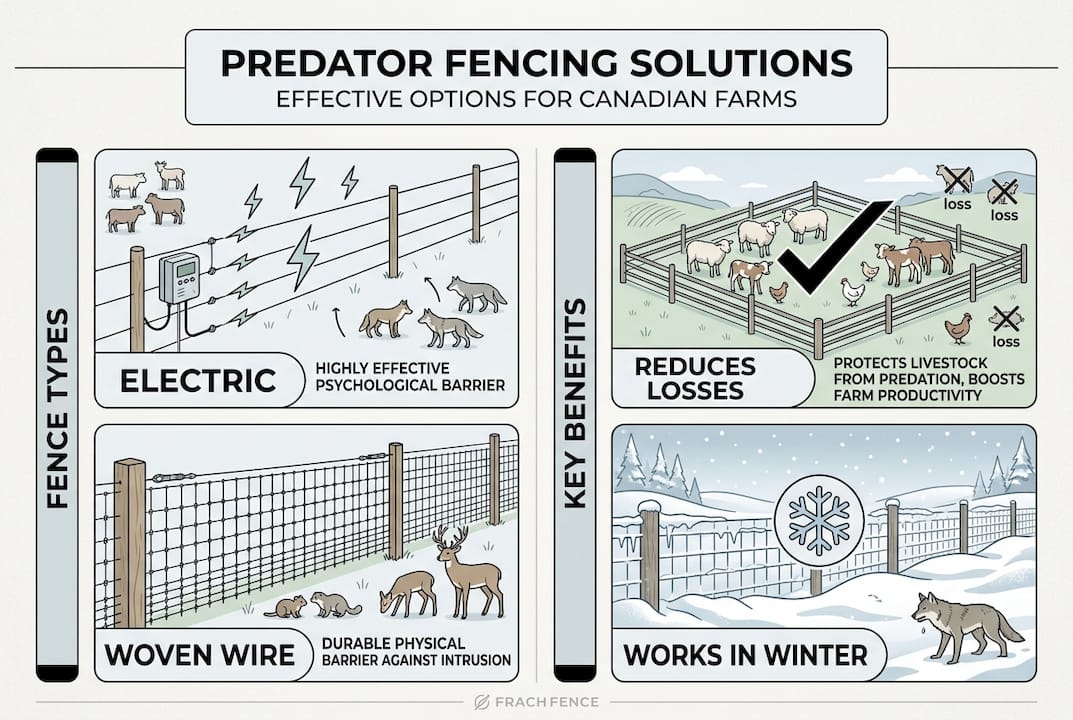 PREDATOR FENCING SOLUTIONS
EFFECTIVE OPTIONS FOR CANADIAN FARMS

FENCE TYPES

ELECTRIC
HIGHLY EFFECTIVE PSYCHOLOGICAL BARRIER

WOVEN WIRE
DURABLE PHYSICAL BARRIER AGAINST INTRUSION

KEY BENEFITS

loss
loss
loss

REDUCES LOSSES
PROTECTS LIVESTOCK FROM PREDATION, BOOSTS FARM PRODUCTIVITY

WORKS IN WINTER

FRACH FENCE