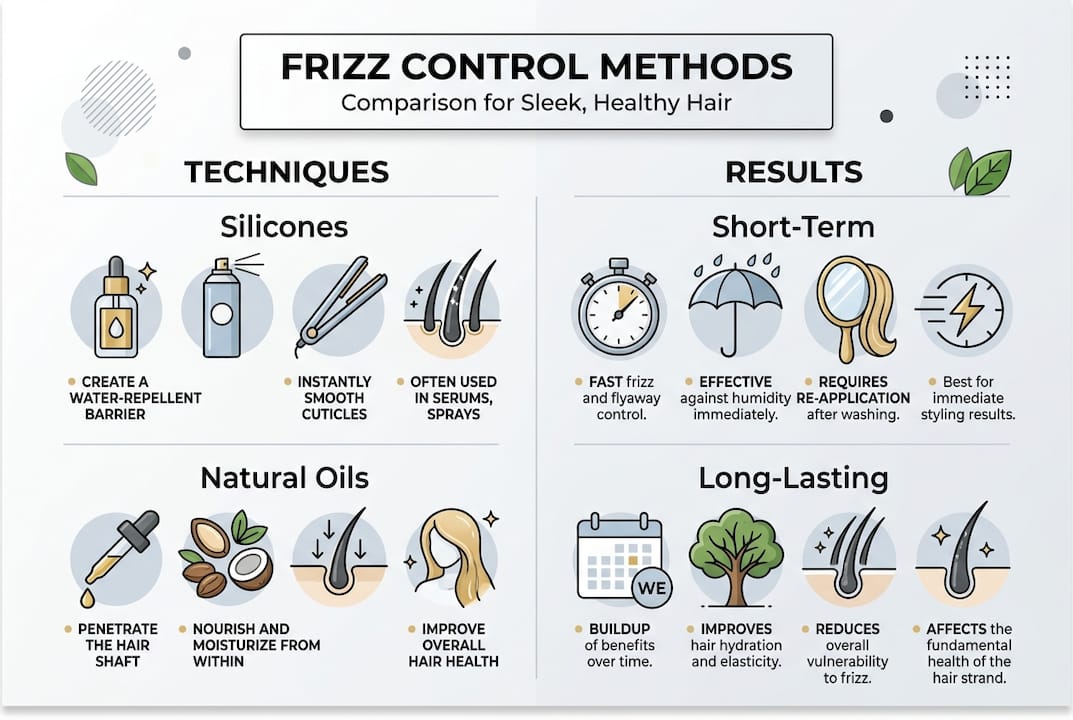 FRIZZ CONTROL METHODS
Comparison for Sleek, Healthy Hair

TECHNIQUES

Silicones

CREATE A WATER-REPELLENT BARRIER

INSTANTLY SMOOTH CUTICLES

OFTEN USED IN SERUMS, SPRAYS

Natural Oils

PENETRATE THE HAIR SHAFT

NOURISH AND MOISTURIZE FROM WITHIN

IMPROVE OVERALL HAIR HEALTH

RESULTS

Short-Term

FAST frizz and flyaway control.

EFFECTIVE against humidity immediately.

REQUIRES RE-APPLICATION after washing.

Best for immediate styling results.

Long-Lasting

WE

BUILDUP of benefits over time.

IMPROVES hair hydration and elasticity.

REDUCES overall vulnerability to frizz.

AFFECTS the fundamental health of the hair strand.