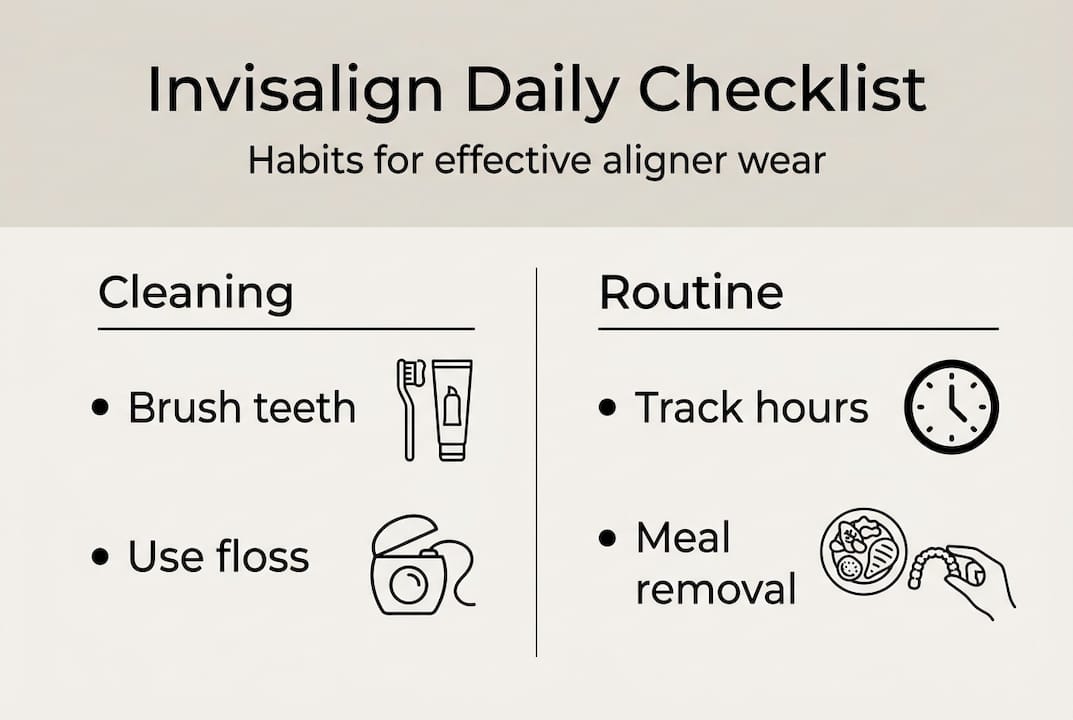 Invisalign Daily Checklist

Habits for effective aligner wear

Cleaning

• Brush teeth

• Use floss

Routine

• Track hours

• Meal removal