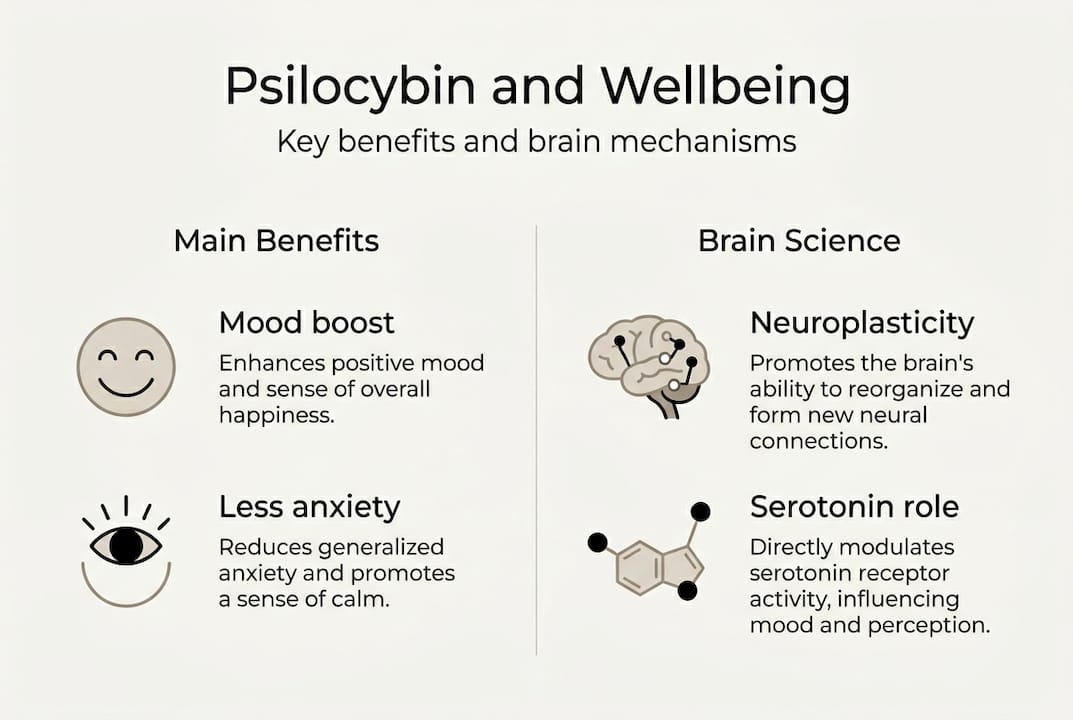 Psilocybin and Wellbeing

Key benefits and brain mechanisms

Main Benefits

Mood boost

Enhances positive mood and sense of overall happiness.

Less anxiety

Reduces generalized anxiety and promotes a sense of calm.

Brain Science

Neuroplasticity

Promotes the brain's ability to reorganize and form new neural connections.

Serotonin role

Directly modulates serotonin receptor activity, influencing mood and perception.