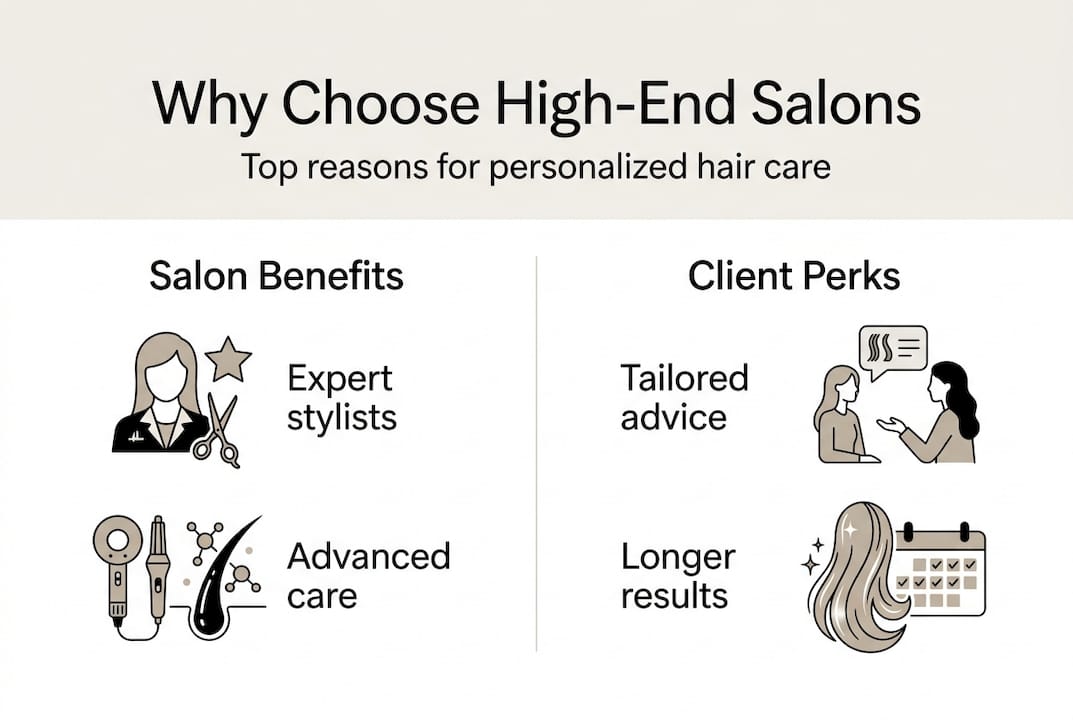 Why Choose High-End Salons

Top reasons for personalized hair care

Salon Benefits

Expert stylists

Advanced care

Client Perks

Tailored advice

Longer results