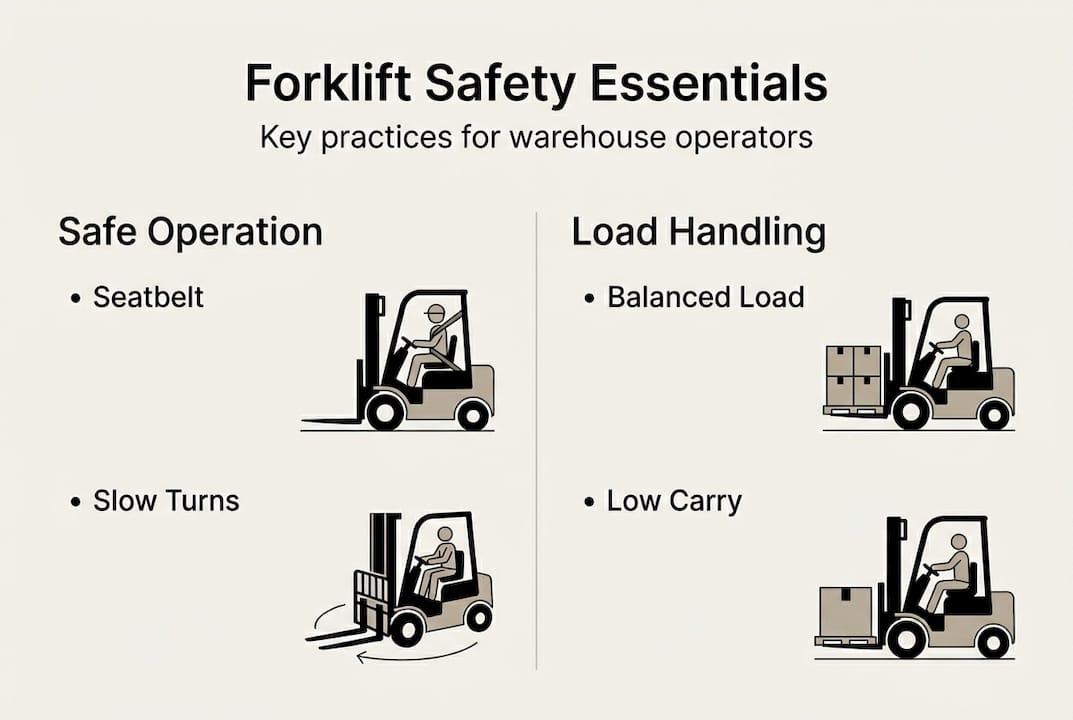 Forklift Safety Essentials
Key practices for warehouse operators

Safe Operation

• Seatbelt

• Slow Turns

Load Handling

• Balanced Load

• Low Carry