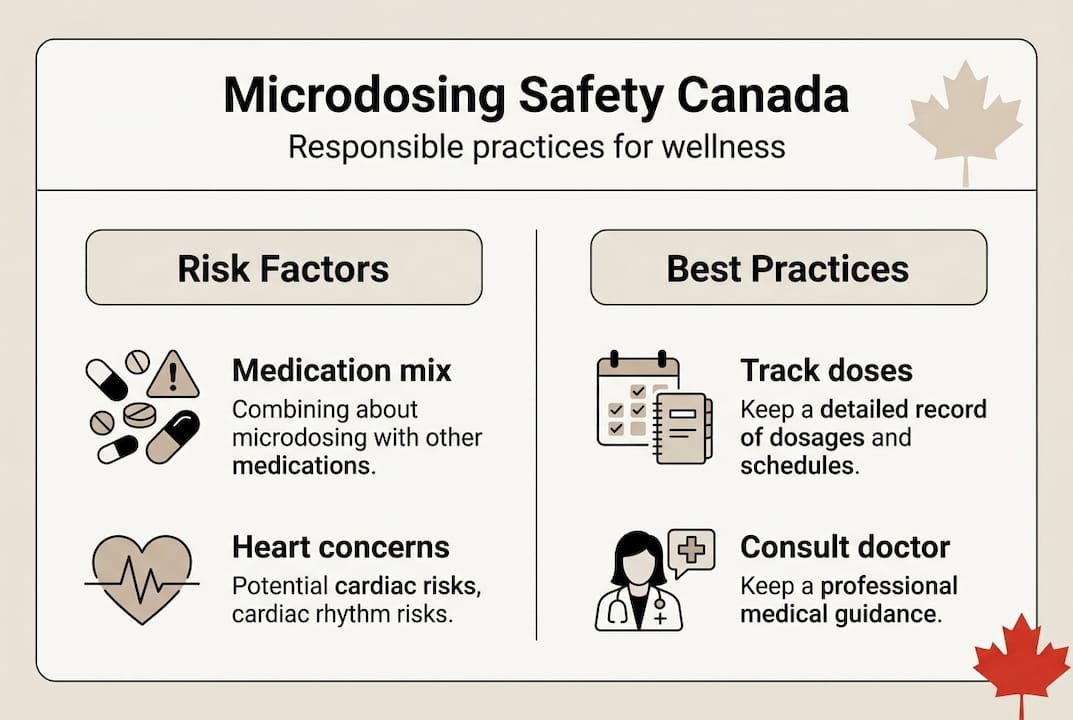 Microdosing Safety Canada
Responsible practices for wellness

Risk Factors

Medication mix
Combining about microdosing with other medications.

Heart concerns
Potential cardiac risks, cardiac rhythm risks.

Best Practices

Track doses
Keep a detailed record of dosages and schedules.

Consult doctor
Keep a professional medical guidance.