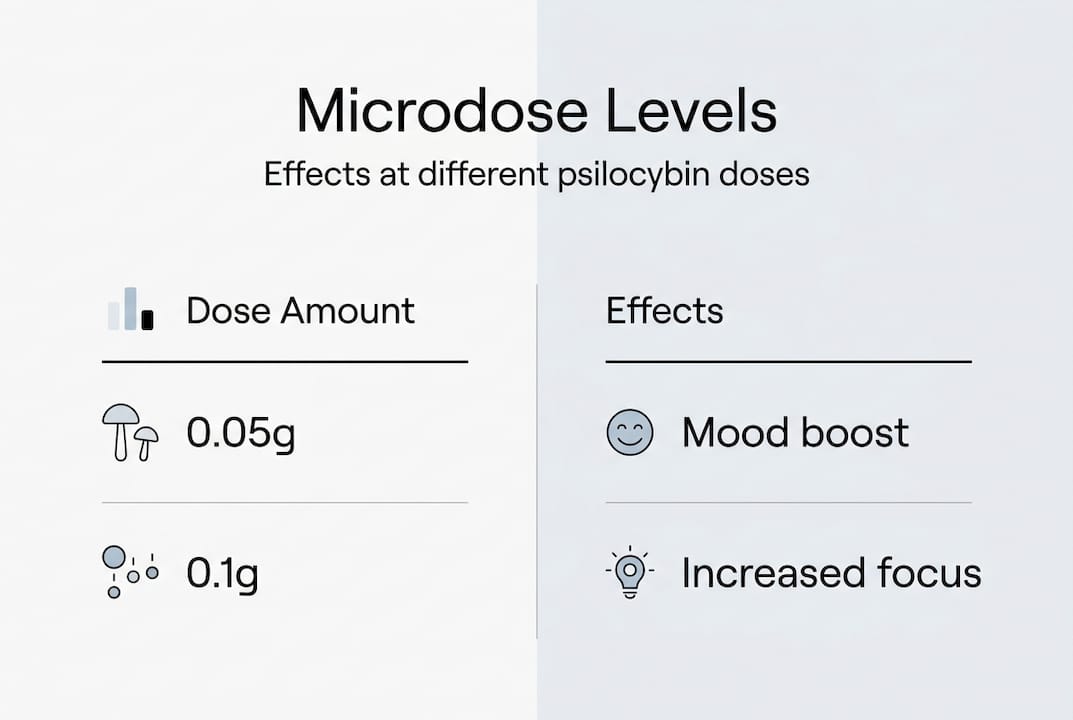 Microdose Levels

Effects at different psilocybin doses

| Dose Amount | Effects |
|---|---|
| 0.05g | Mood boost |
| 0.1g | Increased focus |