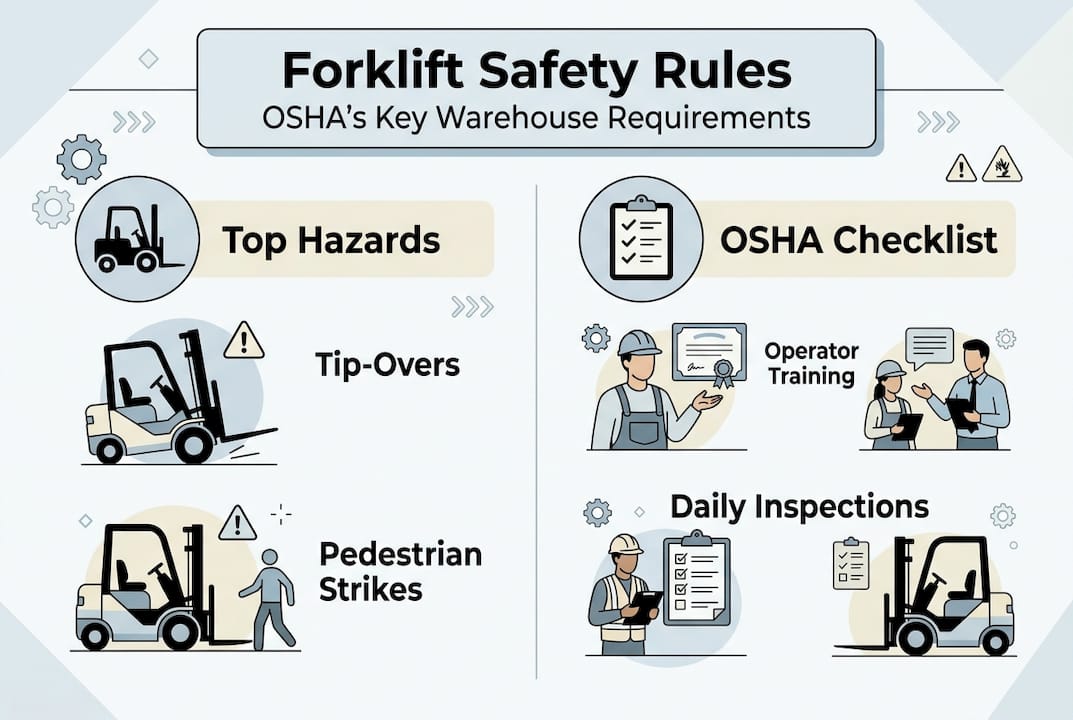 Forklift Safety Rules
OSHA's Key Warehouse Requirements

Top Hazards

Tip-Overs

Pedestrian Strikes

OSHA Checklist

Operator Training

Daily Inspections