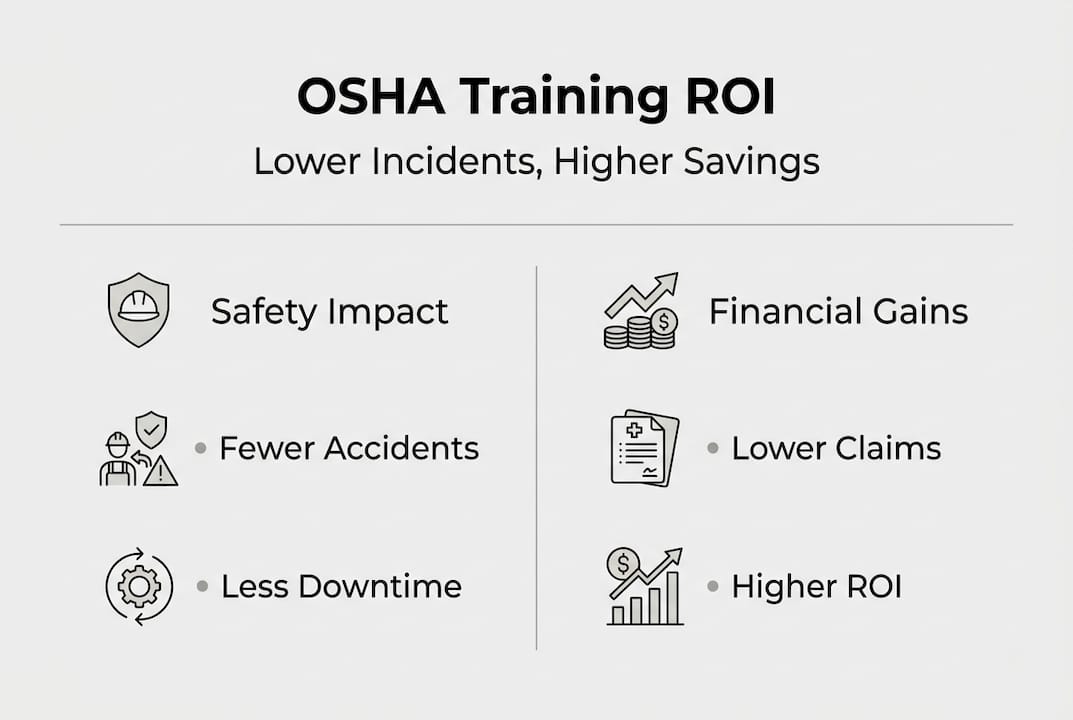 OSHA Training ROI

Lower Incidents, Higher Savings

Safety Impact

• Fewer Accidents

• Less Downtime

Financial Gains

• Lower Claims

• Higher ROI