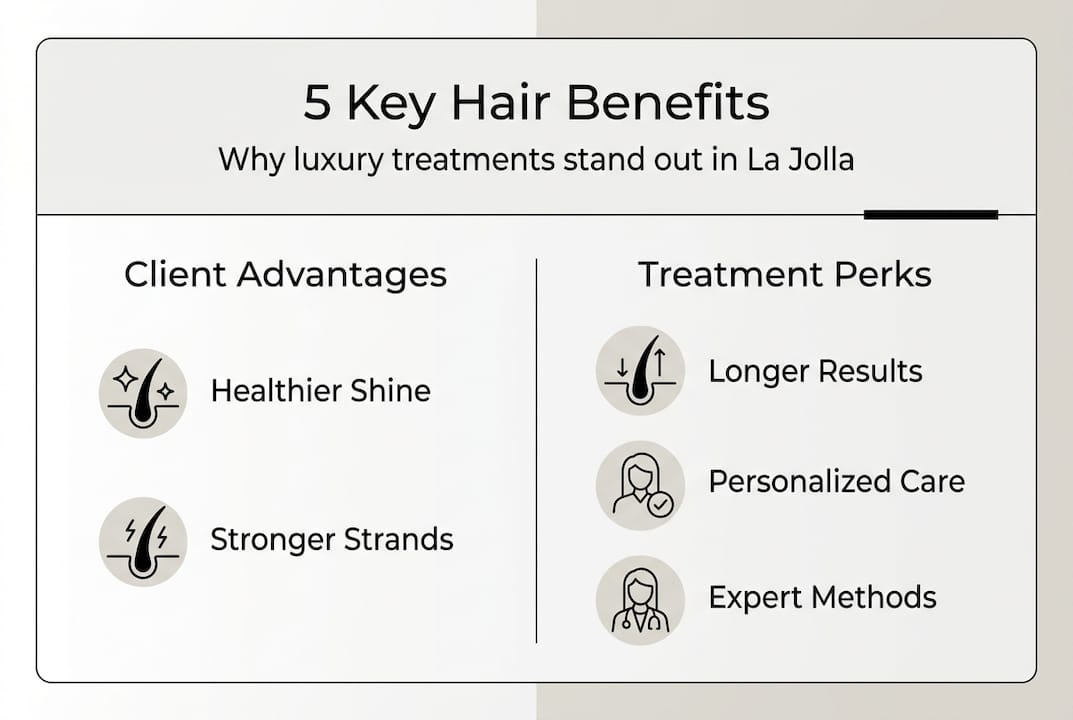 5 Key Hair Benefits

Why luxury treatments stand out in La Jolla

Client Advantages

Healthier Shine

Stronger Strands

Treatment Perks

Longer Results

Personalized Care

Expert Methods