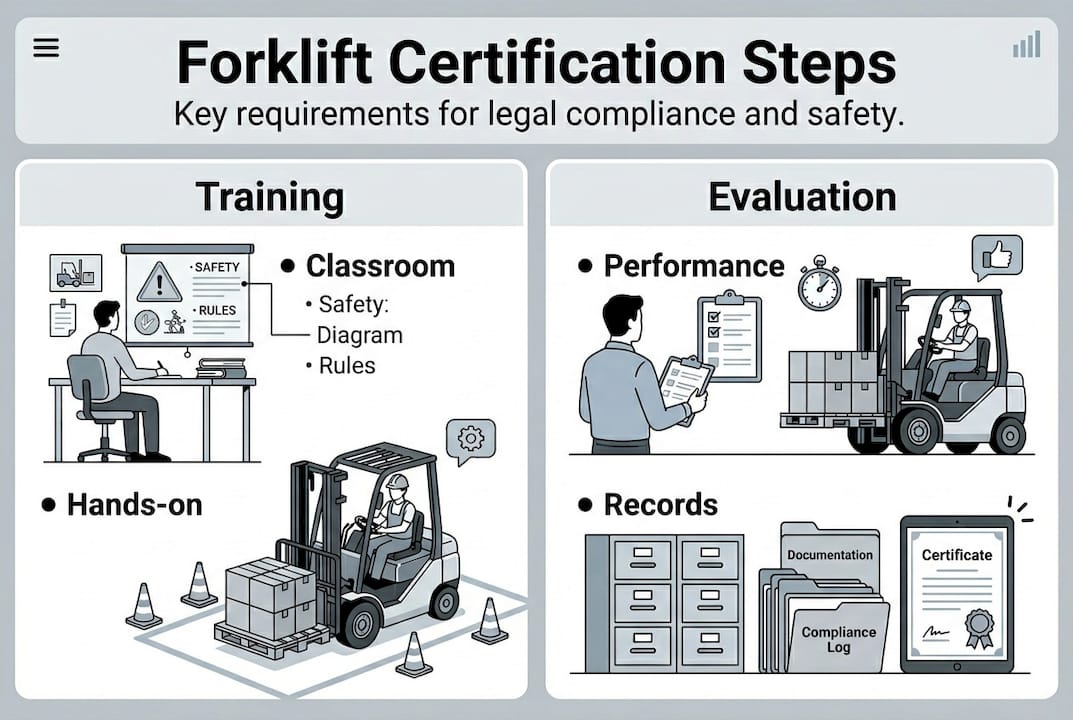 Forklift Certification Steps
Key requirements for legal compliance and safety.

Training

• SAFETY
• RULES

• Classroom
• Safety: Diagram
• Rules

• Hands-on

Evaluation

• Performance

• Records

Documentation

Compliance Log

Certificate