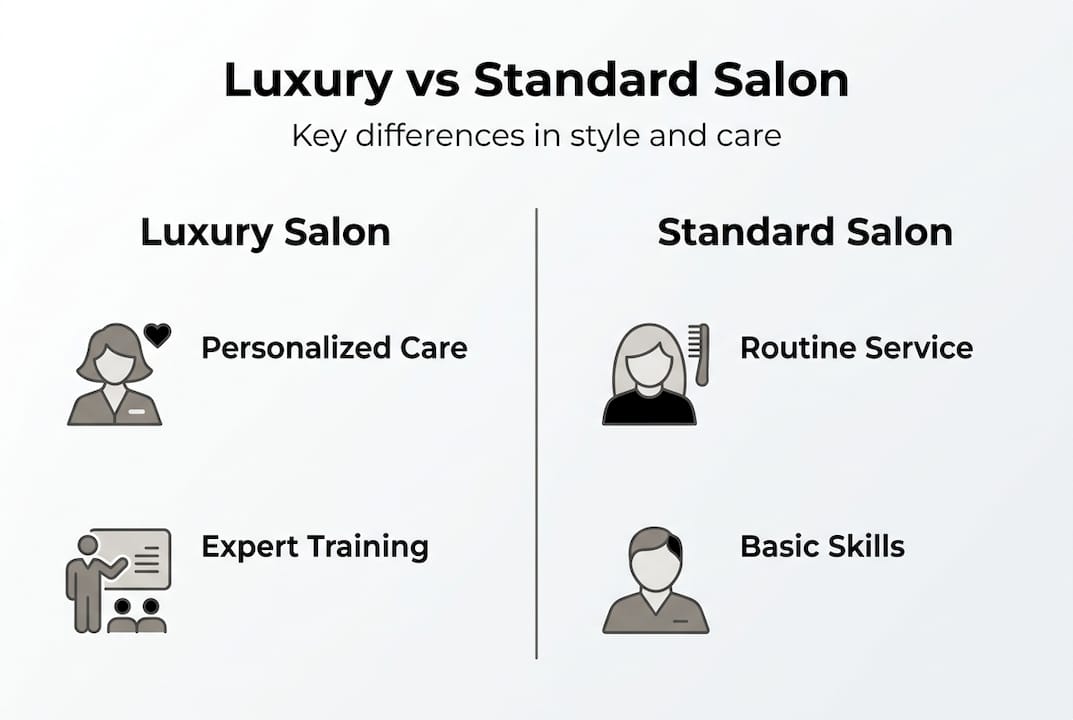 Luxury vs Standard Salon

Key differences in style and care

Luxury Salon

Personalized Care

Expert Training

Standard Salon

Routine Service

Basic Skills