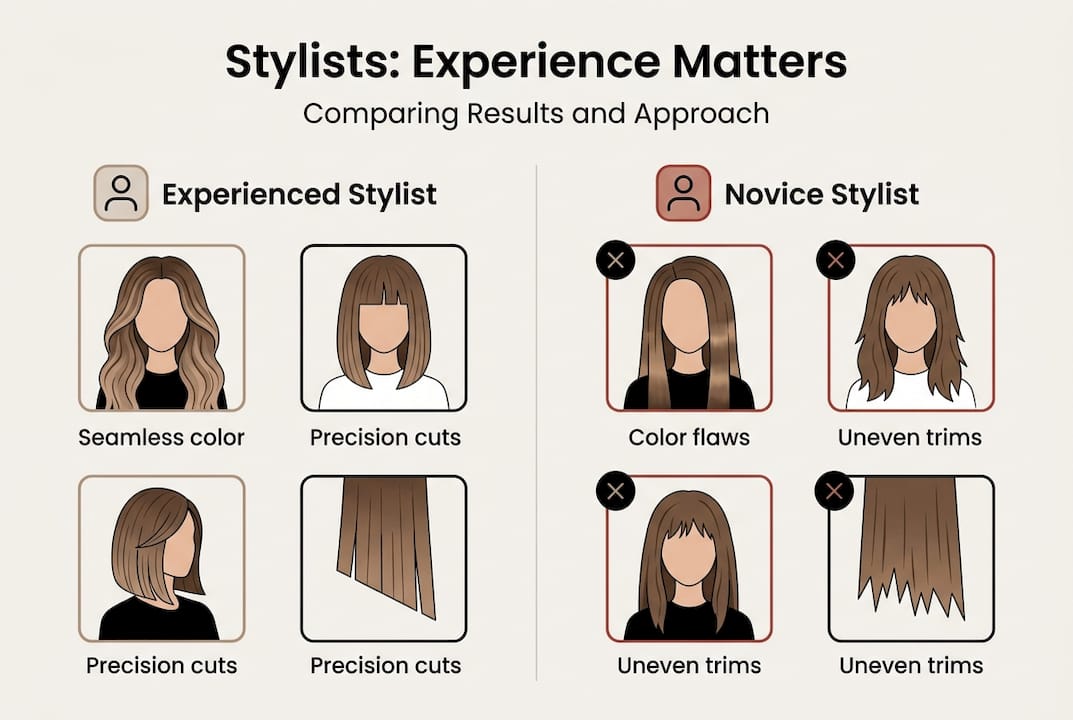 Stylists: Experience Matters

Comparing Results and Approach

Experienced Stylist

Seamless color

Precision cuts

Precision cuts

Precision cuts

Novice Stylist

Color flaws

Uneven trims

Uneven trims

Uneven trims