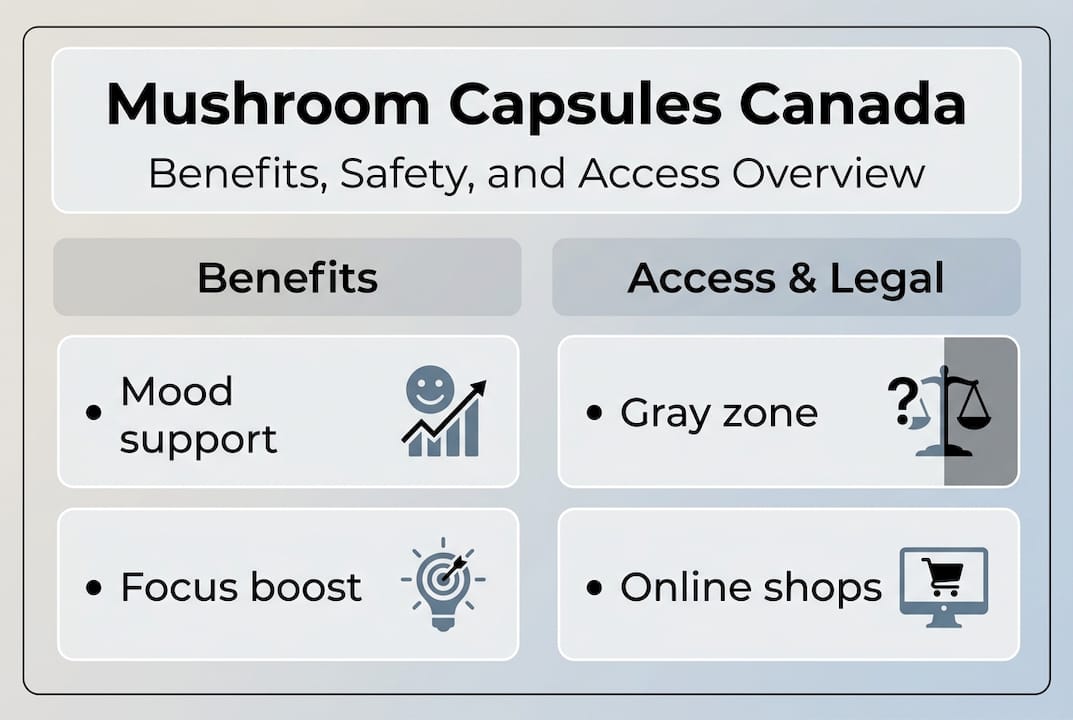 Mushroom Capsules Canada
Benefits, Safety, and Access Overview

Benefits

• Mood support

• Focus boost

Access & Legal

• Gray zone

?

• Online shops