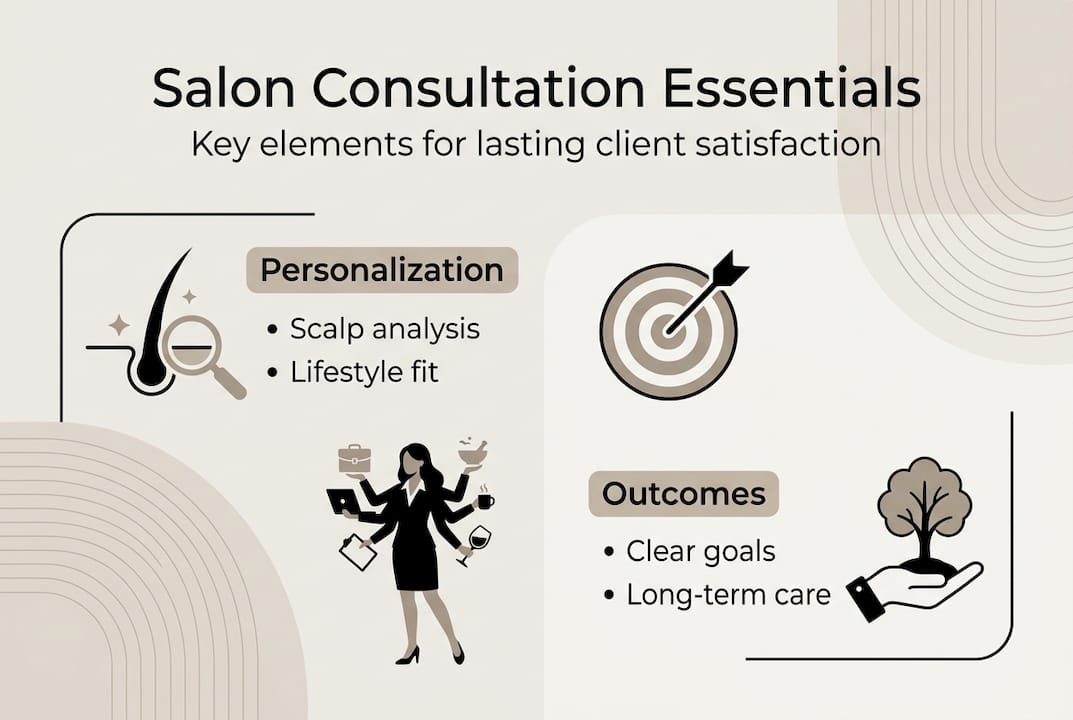 Salon Consultation Essentials
Key elements for lasting client satisfaction

Personalization
• Scalp analysis
• Lifestyle fit

Outcomes
• Clear goals
• Long-term care