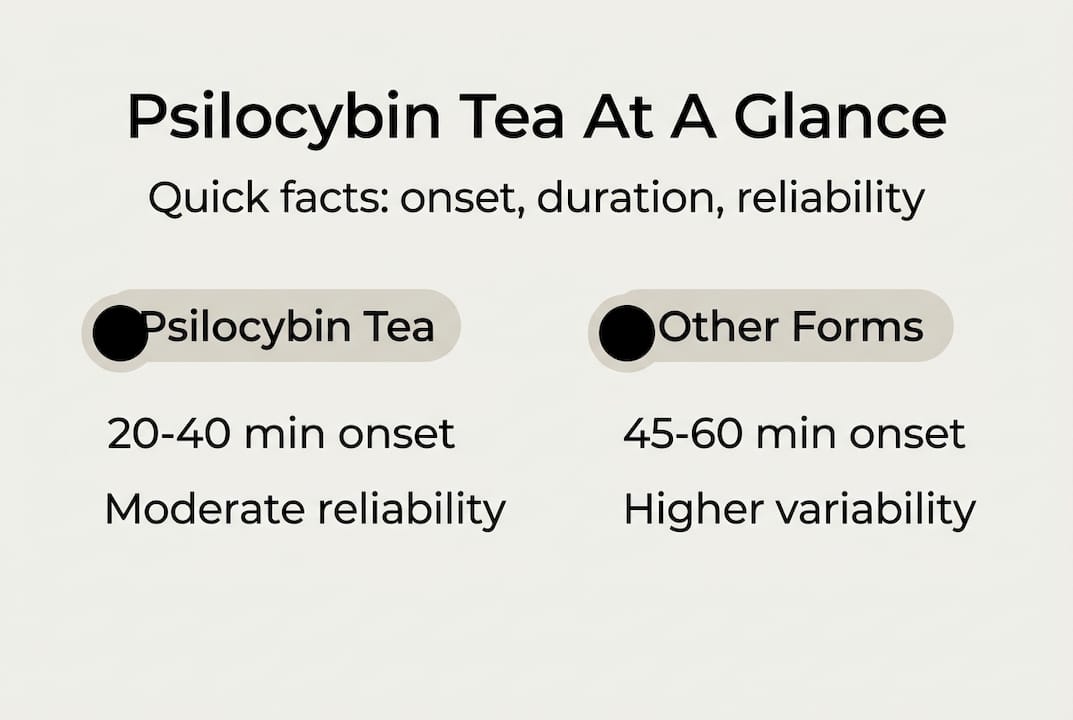 Psilocybin Tea At A Glance

Quick facts: onset, duration, reliability

Psilocybin Tea

20-40 min onset

Moderate reliability

Other Forms

45-60 min onset

Higher variability