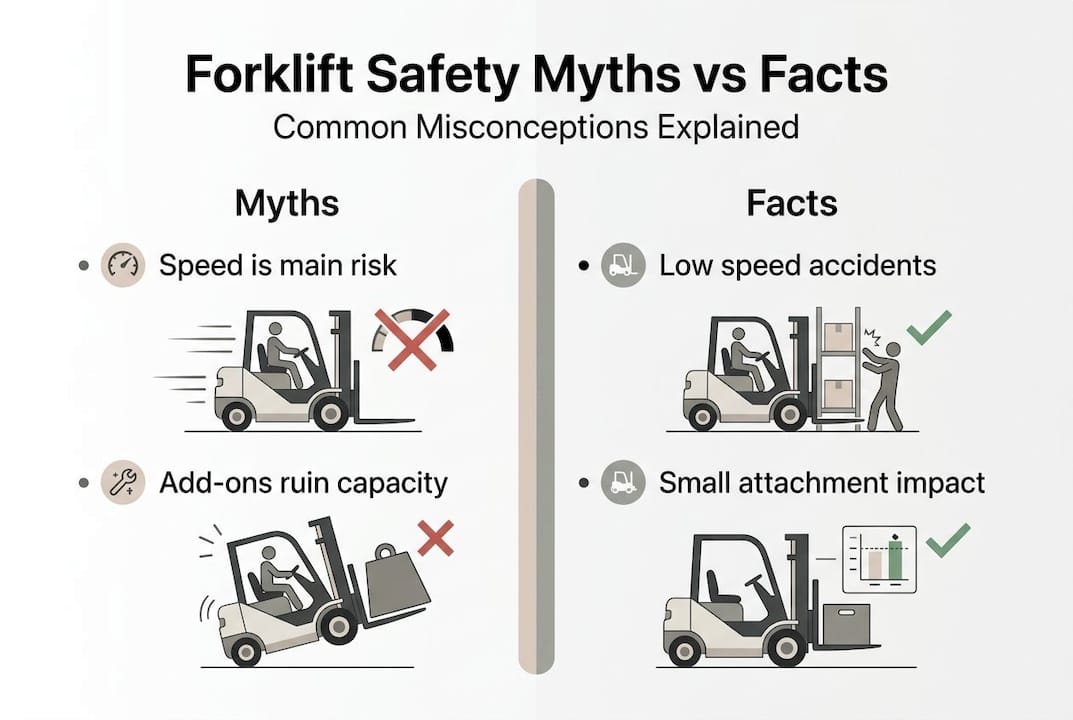 Forklift Safety Myths vs Facts
Common Misconceptions Explained

Myths

• Speed is main risk

• Add-ons ruin capacity

Facts

• Low speed accidents

• Small attachment impact