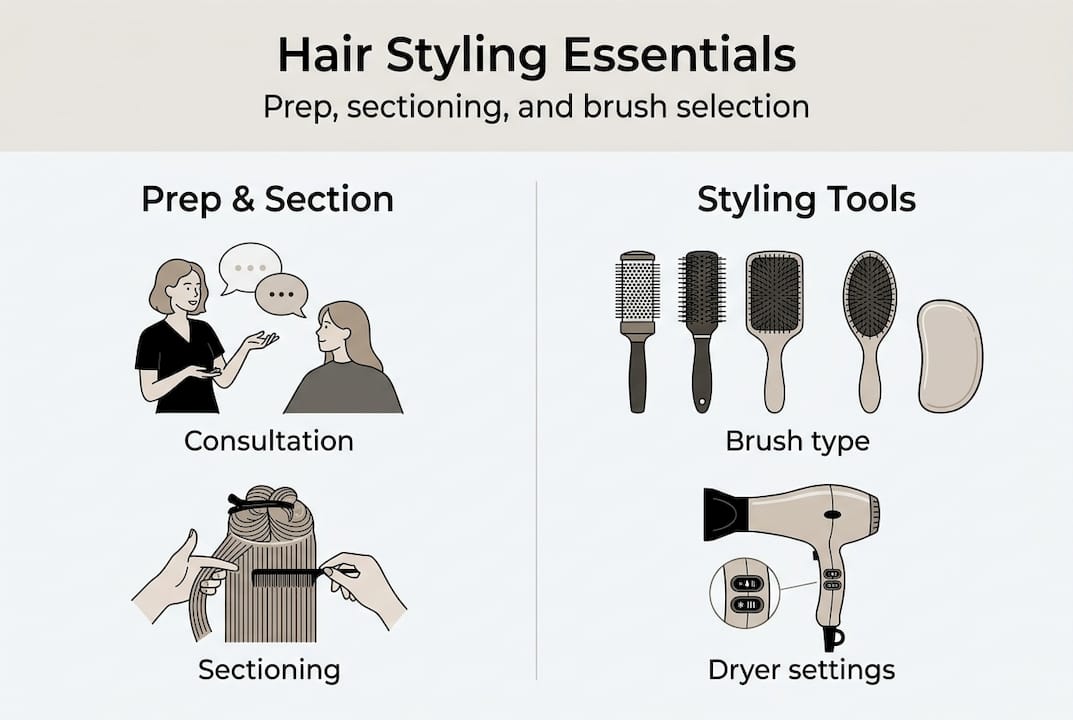 Hair Styling Essentials
Prep, sectioning, and brush selection

Prep & Section

Consultation

Sectioning

Styling Tools

Brush type

Dryer settings